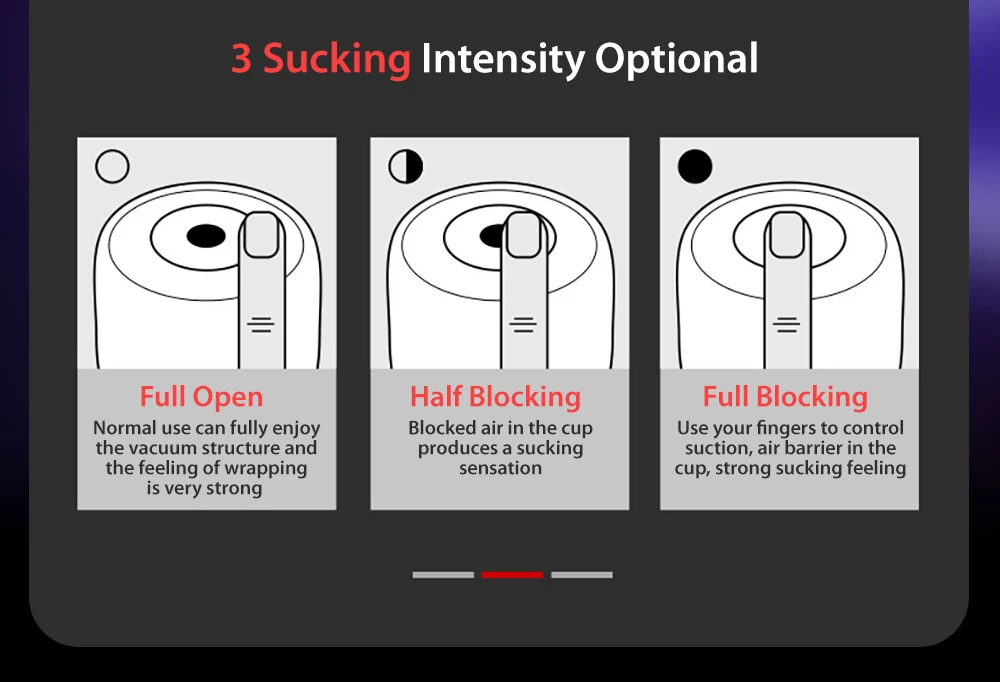 3 Sucking Intensity Optional

Full Open
Normal use can fully enjoy the vacuum structure and the feeling of wrapping is very strong

Half Blocking
Blocked air in the cup produces a sucking sensation

Full Blocking
Use your fingers to control suction, air barrier in the cup, strong sucking feeling