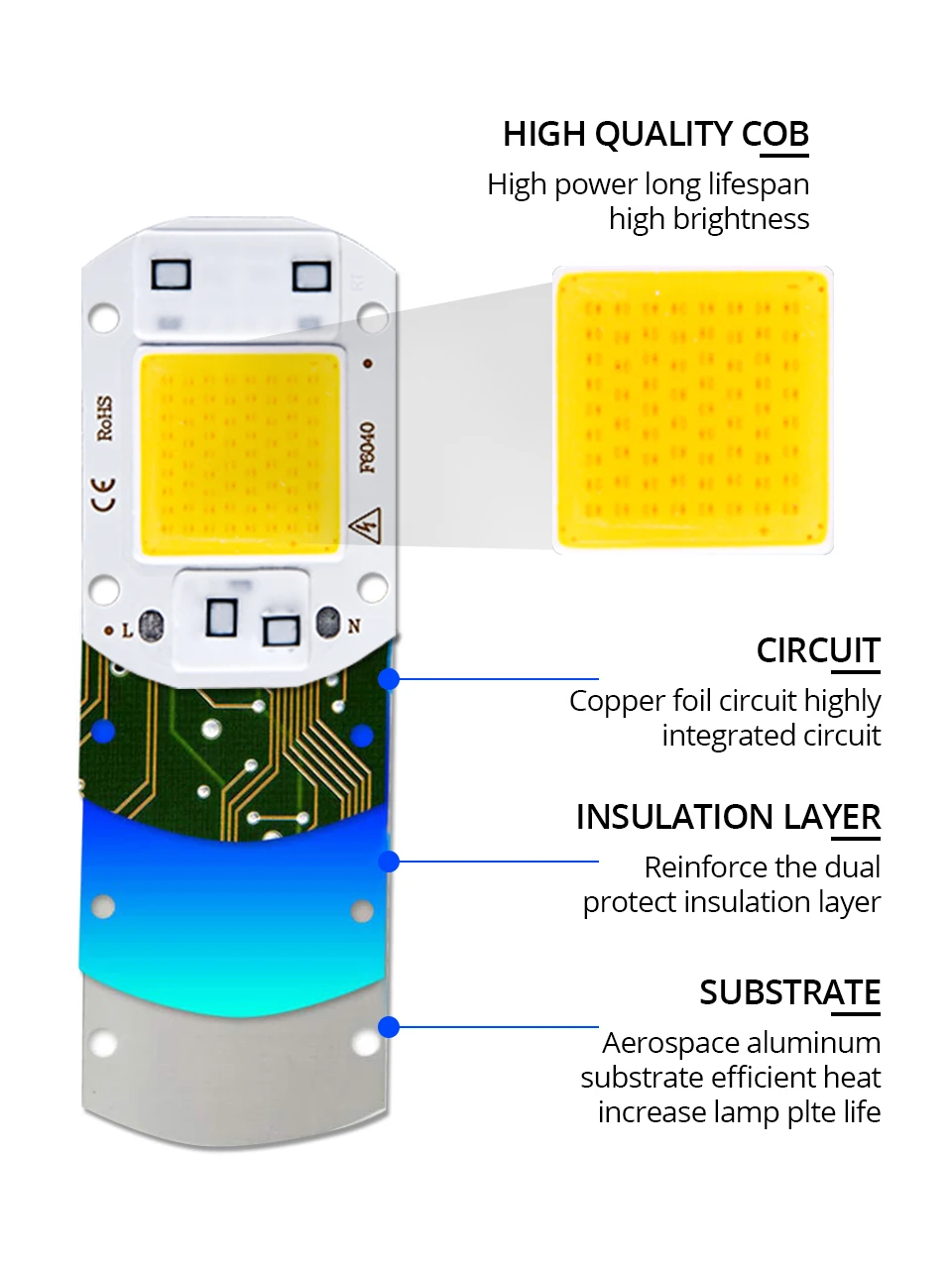 HIGH QUALITY COB
High power long lifespan high brightness

RoHS
CE
F6040
L
N

CIRCUIT
Copper foil circuit highly integrated circuit

INSULATION LAYER
Reinforce the dual protect insulation layer

SUBSTRATE
Aerospace aluminum substrate efficient heat increase lamp plte life