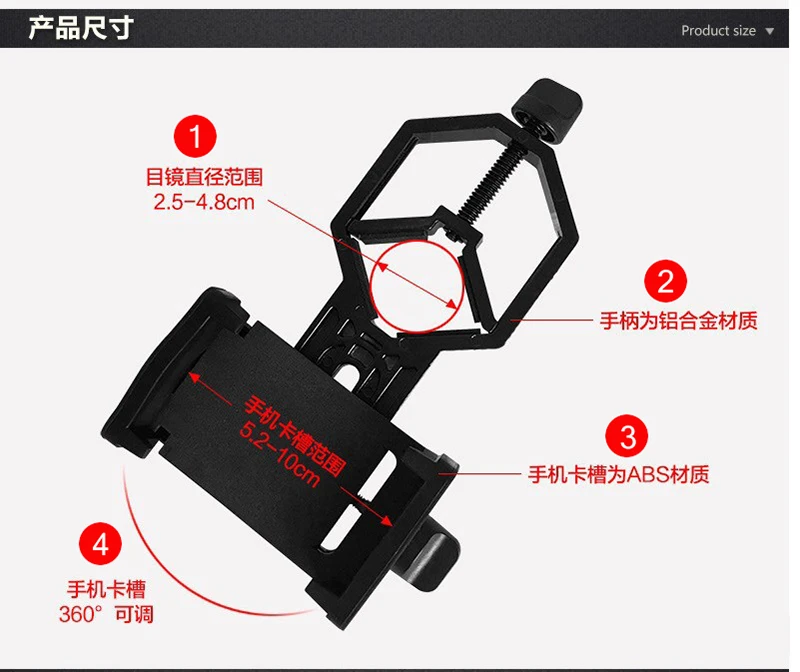 产品尺寸

Product size ▼

1
目镜直径范围
2.5-4.8cm

2
手柄为铝合金材质

手机卡槽范围
5.2-10cm

3
手机卡槽为ABS材质

4
手机卡槽
360° 可调