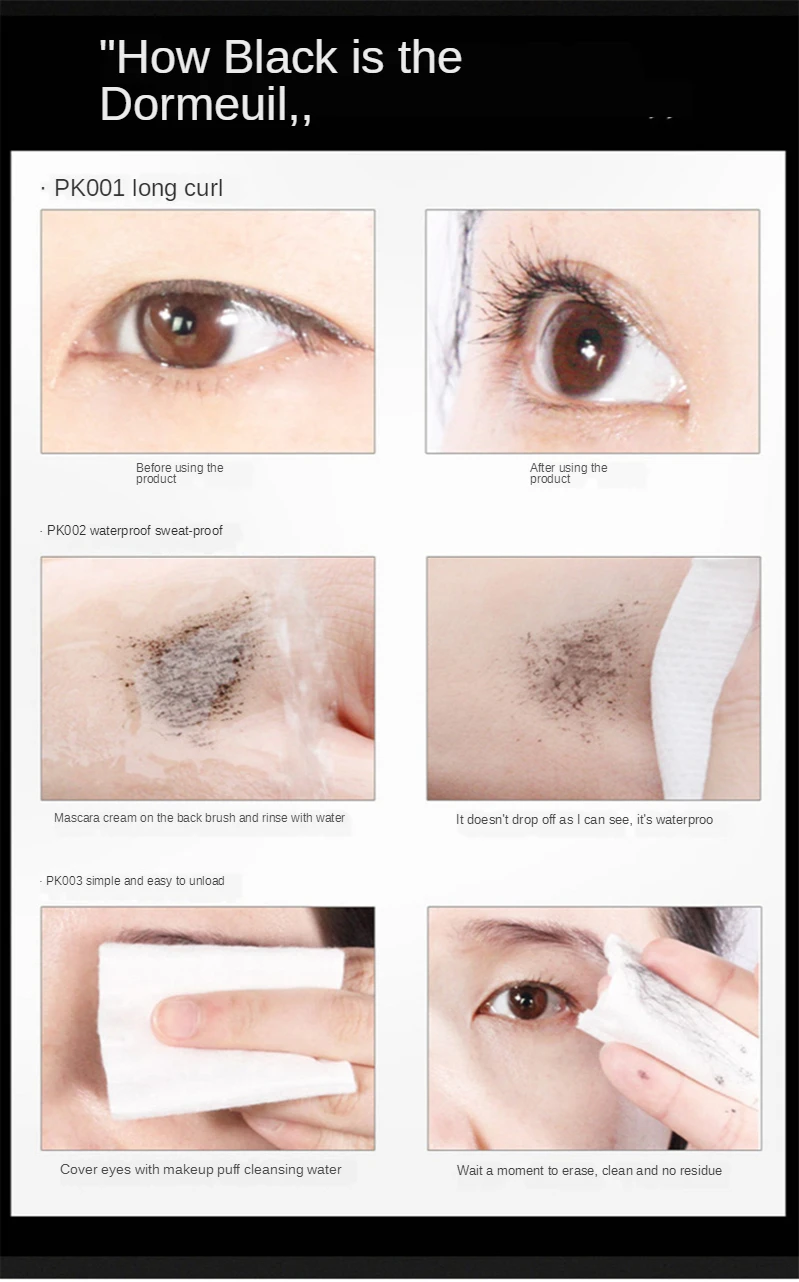 "How Black is the Dormeuil,,

· PK001 long curl

Before using the product

After using the product

· PK002 waterproof sweat-proof

Mascara cream on the back brush and rinse with water

It doesn't drop off as I can see, it's waterproo

· PK003 simple and easy to unload

Cover eyes with makeup puff cleansing water

Wait a moment to erase, clean and no residue