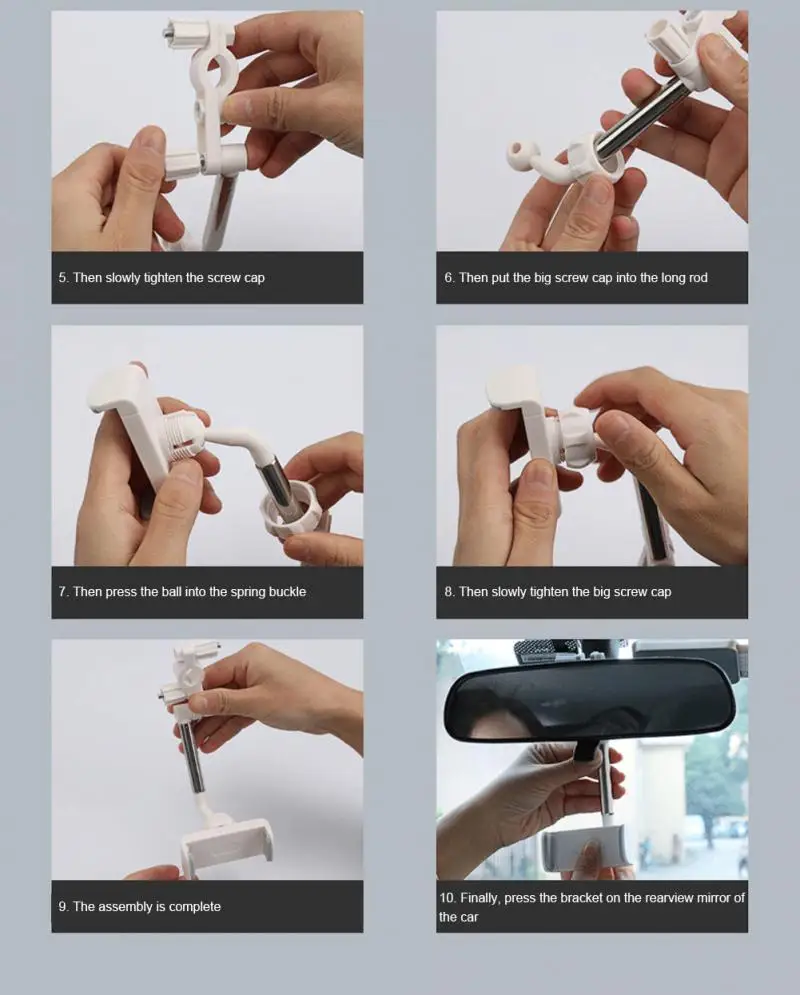 5. Then slowly tighten the screw cap

6. Then put the big screw cap into the long rod

7. Then press the ball into the spring buckle

8. Then slowly tighten the big screw cap

9. The assembly is complete

10. Finally, press the bracket on the rearview mirror of the car