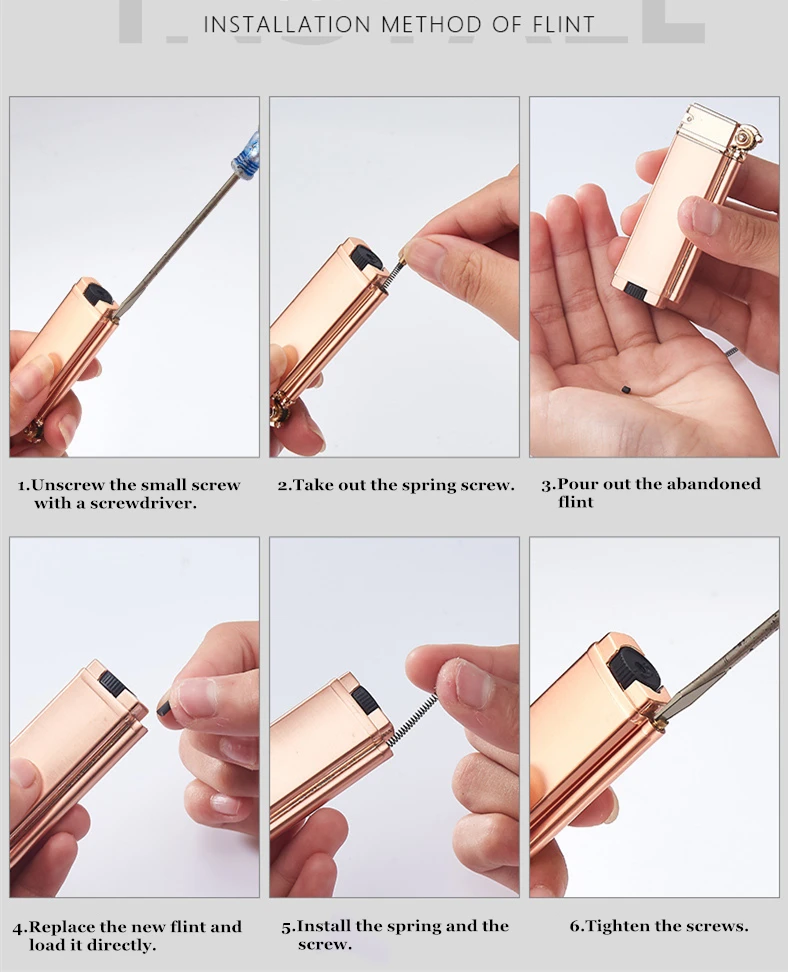 INSTALLATION METHOD OF FLINT

1.Unscrew the small screw with a screwdriver.

2.Take out the spring screw.

3.Pour out the abandoned flint

4.Replace the new flint and load it directly.

5.Install the spring and the screw.

6.Tighten the screws.