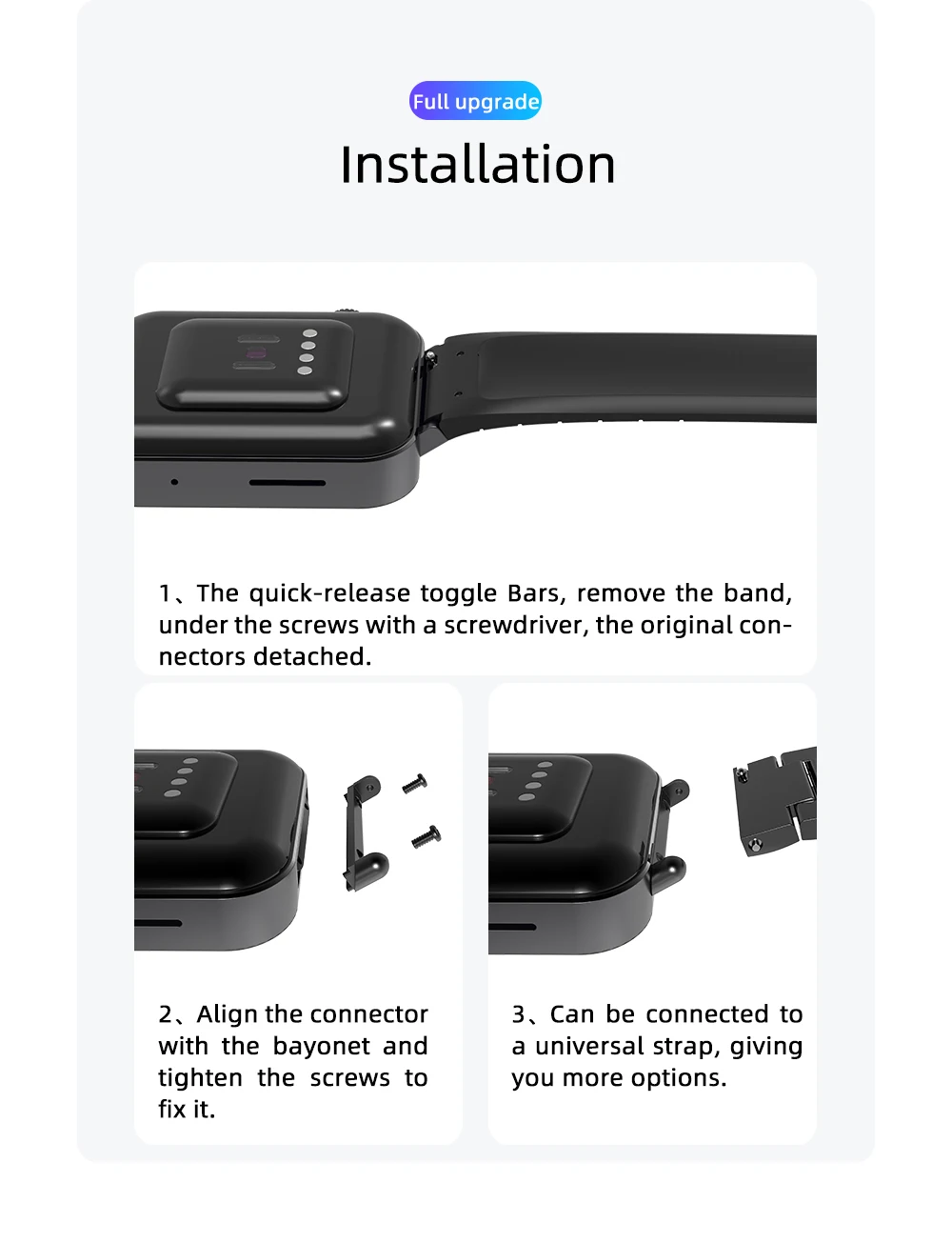 Full upgrade

Installation

1、The quick-release toggle Bars, remove the band, under the screws with a screwdriver, the original connectors detached.

2、Align the connector with the bayonet and tighten the screws to fix it.

3、Can be connected to a universal strap, giving you more options.