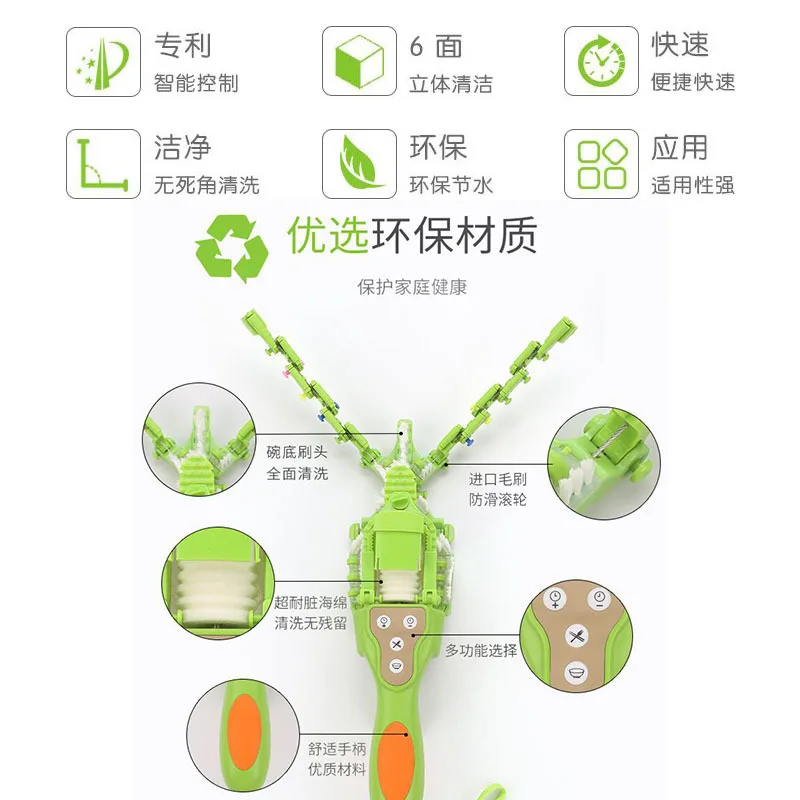 专利
智能控制

6 面
立体清洁

快速
便捷快速

洁净
无死角清洗

环保
环保节水

应用
适用性强

优选环保材质

保护家庭健康

碗底刷头
全面清洗

进口毛刷
防滑滚轮

超耐脏海绵
清洗无残留

多功能选择

舒适手柄
优质材料