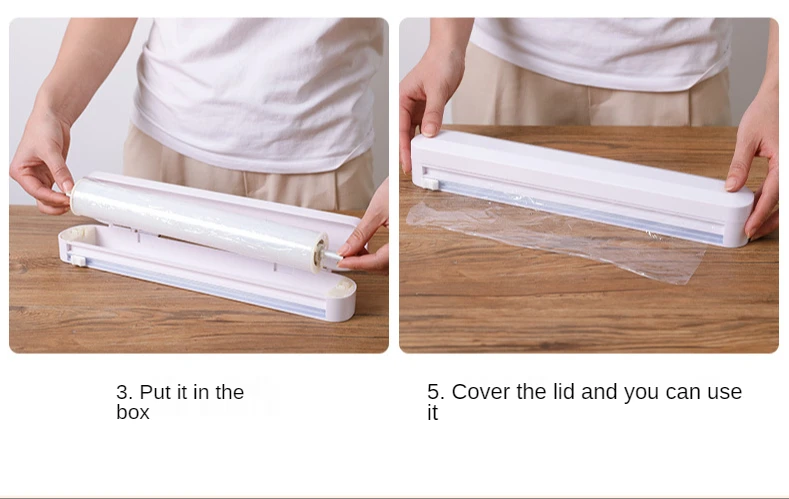 3. Put it in the box

5. Cover the lid and you can use it