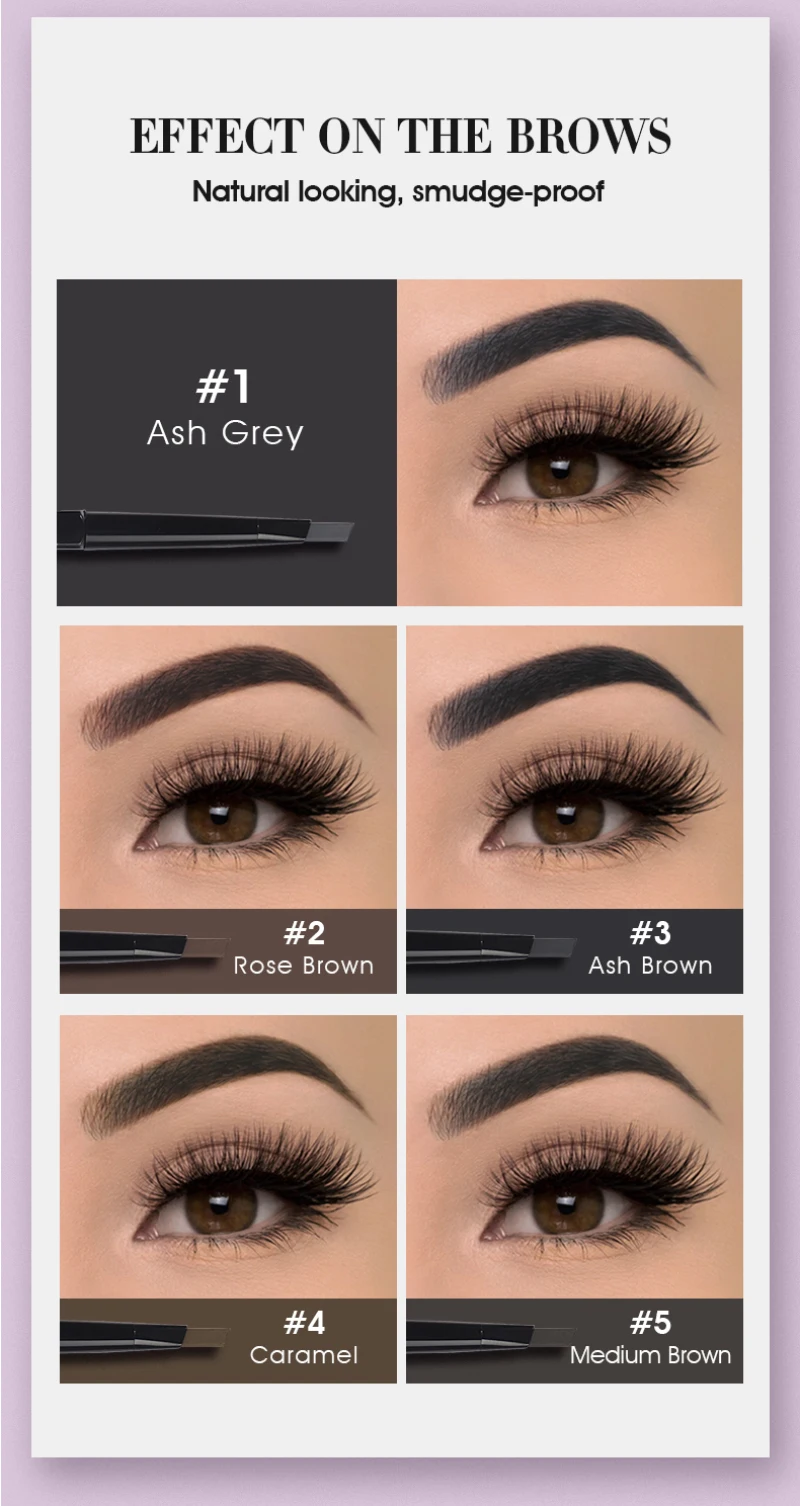 EFFECT ON THE BROWS

Natural looking, smudge-proof

#1
Ash Grey

#2
Rose Brown

#3
Ash Brown

#4
Caramel

#5
Medium Brown