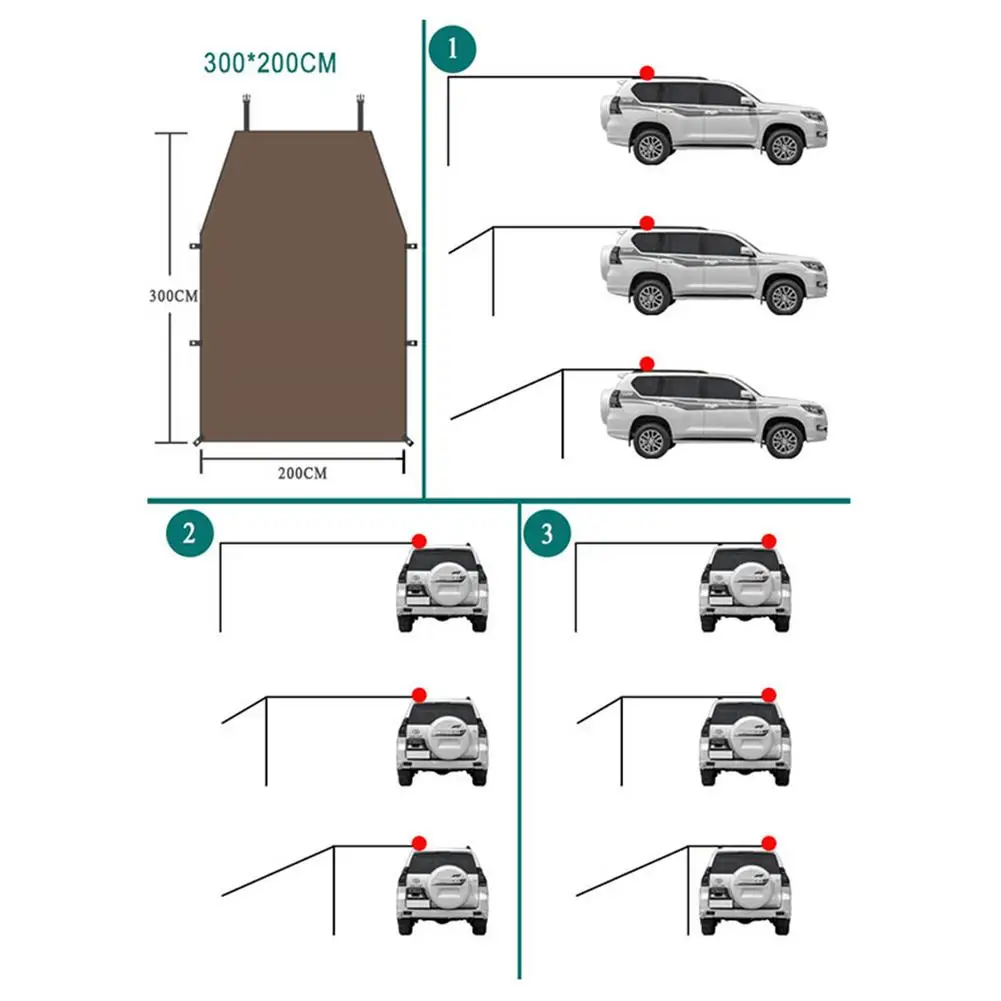 300*200CM

300CM

200CM

1

2

3