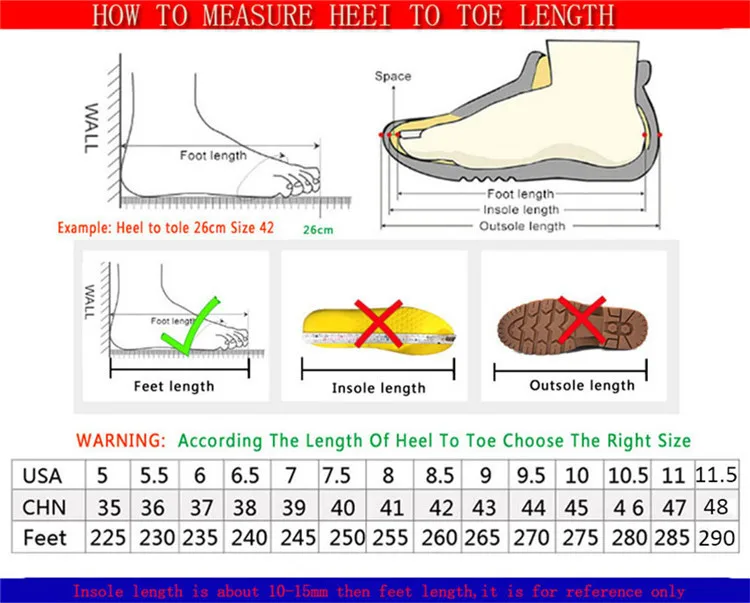 HOW TO MEASURE HEEI TO TOE LENGTH

WALL

Foot length

Example: Heel to tole 26cm Size 42

26cm

Space

Foot length

Insole length

Outsole length

WALL

Foot length

Feet length

Insole length

Outsole length

WARNING: According The Length Of Heel To Toe Choose The Right Size

| USA | 5 | 5.5 | 6 | 6.5 | 7 | 7.5 | 8 | 8.5 | 9 | 9.5 | 10 | 10.5 | 11 | 11.5 |
|---|---|---|---|---|---|---|---|---|---|---|---|---|---|---|
| CHN | 35 | 36 | 37 | 38 | 39 | 40 | 41 | 42 | 43 | 44 | 45 | 4 6 | 47 | 48 |
| Feet | 225 | 230 | 235 | 240 | 245 | 250 | 255 | 260 | 265 | 270 | 275 | 280 | 285 | 290 |

Insole length is about 10-15mm then feet length,it is for reference only