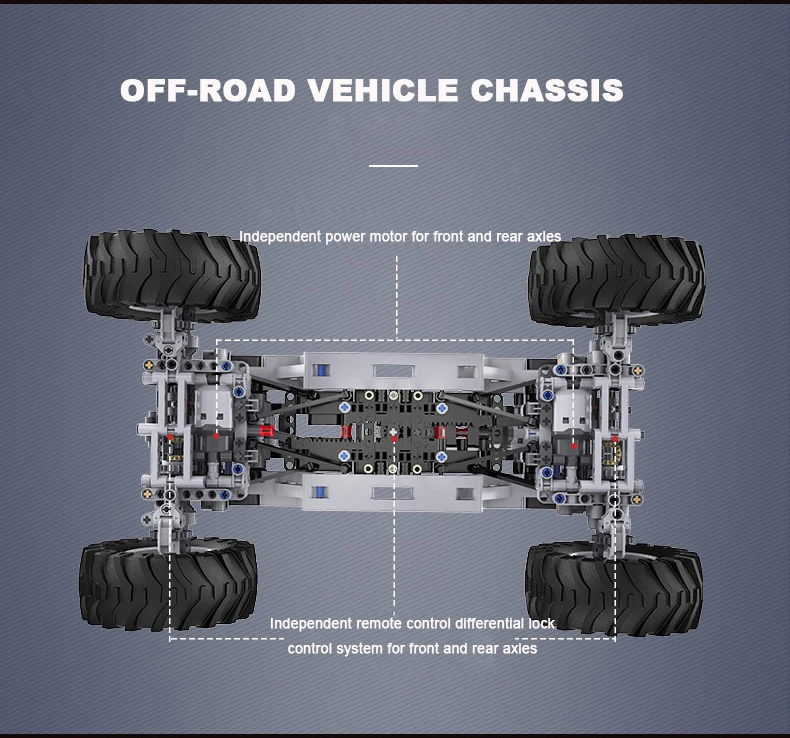 OFF-ROAD VEHICLE CHASSIS

Independent power motor for front and rear axles

Independent remote control differential lock control system for front and rear axles