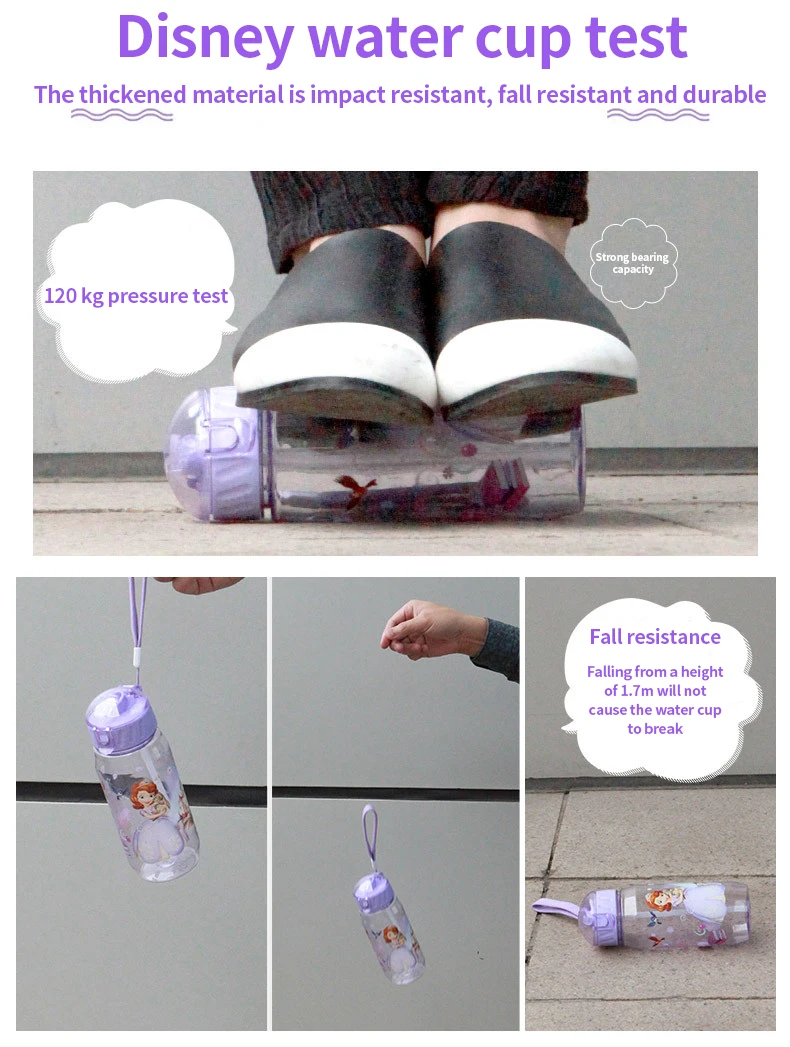 Disney water cup test

The thickened material is impact resistant, fall resistant and durable

120 kg pressure test

Strong bearing capacity

Fall resistance

Falling from a height of 1.7m will not cause the water cup to break