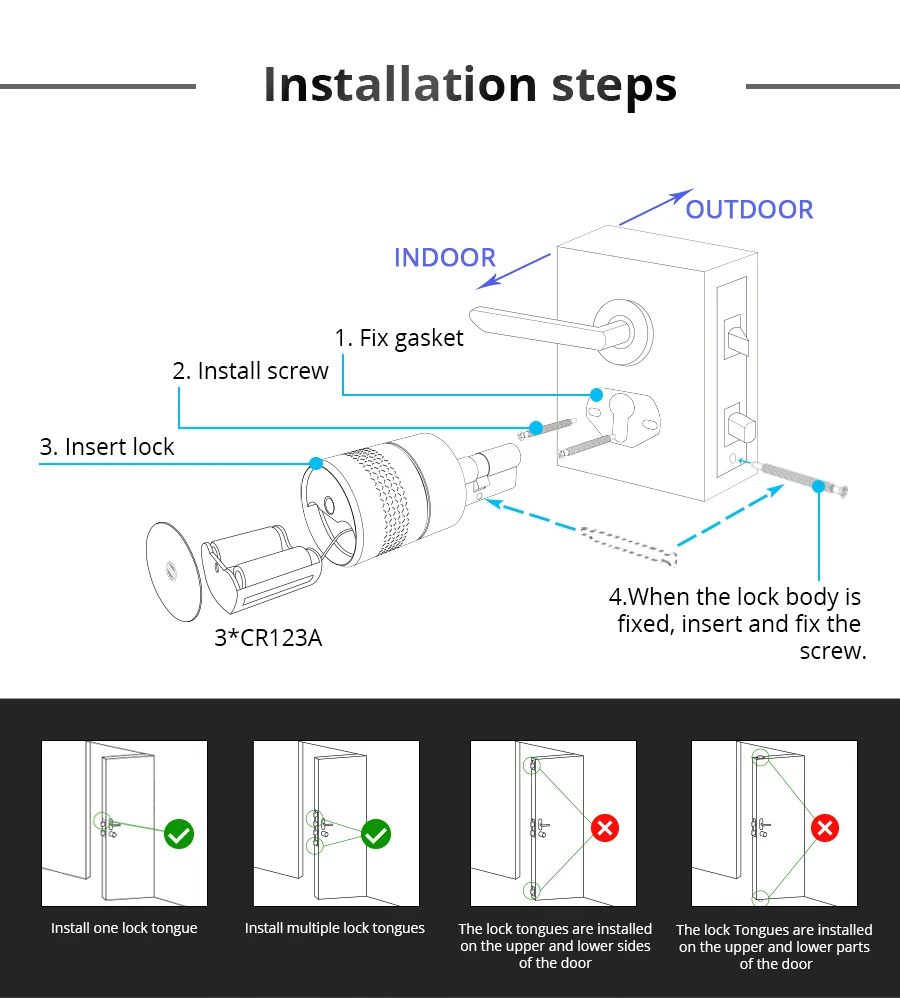 Installation steps

OUTDOOR

INDOOR

1. Fix gasket

2. Install screw

3. Insert lock

3*CR123A

4.When the lock body is fixed, insert and fix the screw.

Install one lock tongue

Install multiple lock tongues

The lock tongues are installed on the upper and lower sides of the door

The lock Tongues are installed on the upper and lower parts of the door