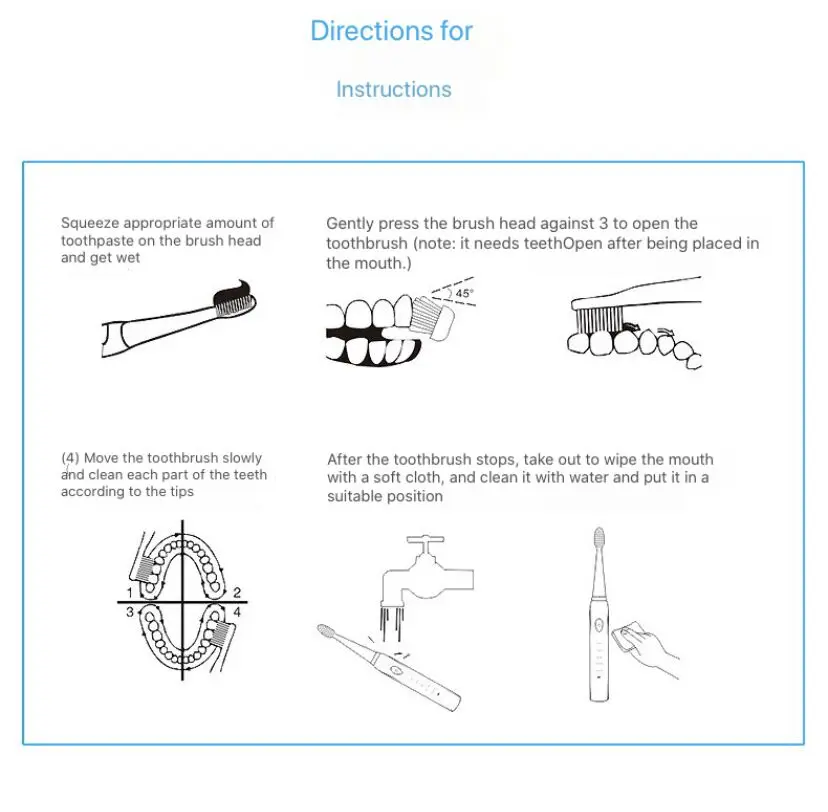 Directions for

Instructions

Squeeze appropriate amount of toothpaste on the brush head and get wet

Gently press the brush head against 3 to open the toothbrush (note: it needs teethOpen after being placed in the mouth.)

45°

(4) Move the toothbrush slowly and clean each part of the teeth according to the tips

1
2
3
4

After the toothbrush stops, take out to wipe the mouth with a soft cloth, and clean it with water and put it in a suitable position