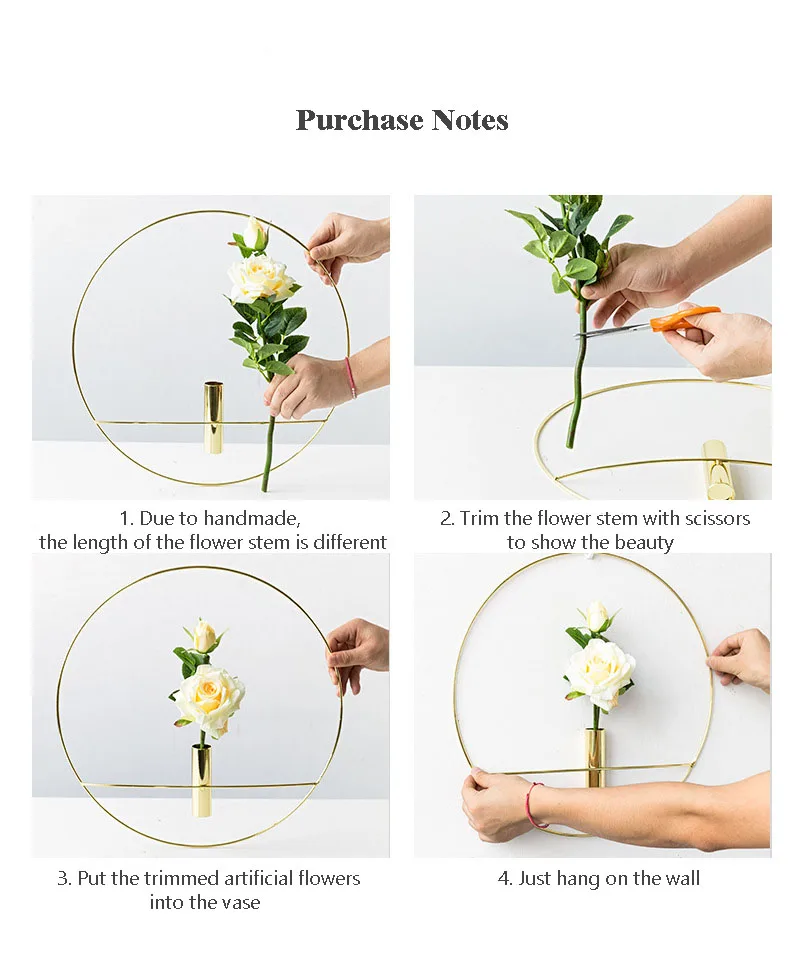 Purchase Notes

1. Due to handmade, the length of the flower stem is different

2. Trim the flower stem with scissors to show the beauty

3. Put the trimmed artificial flowers into the vase

4. Just hang on the wall