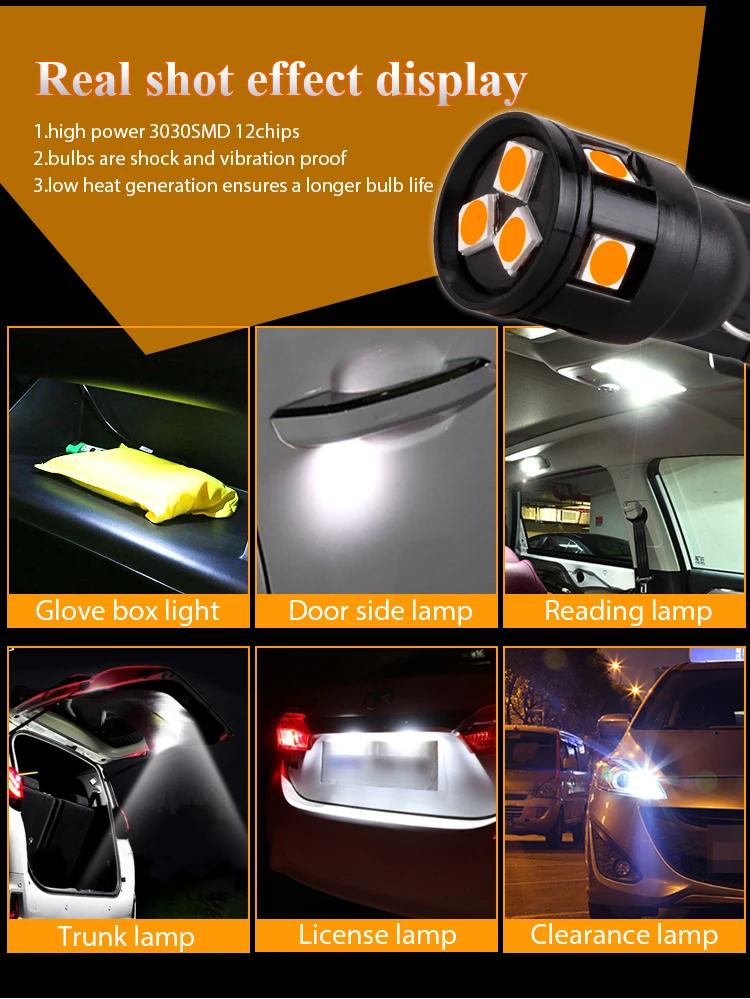 Real shot effect display

1.high power 3030SMD 12chips
2.bulbs are shock and vibration proof
3.low heat generation ensures a longer bulb life

Glove box light

Door side lamp

Reading lamp

Trunk lamp

License lamp

Clearance lamp