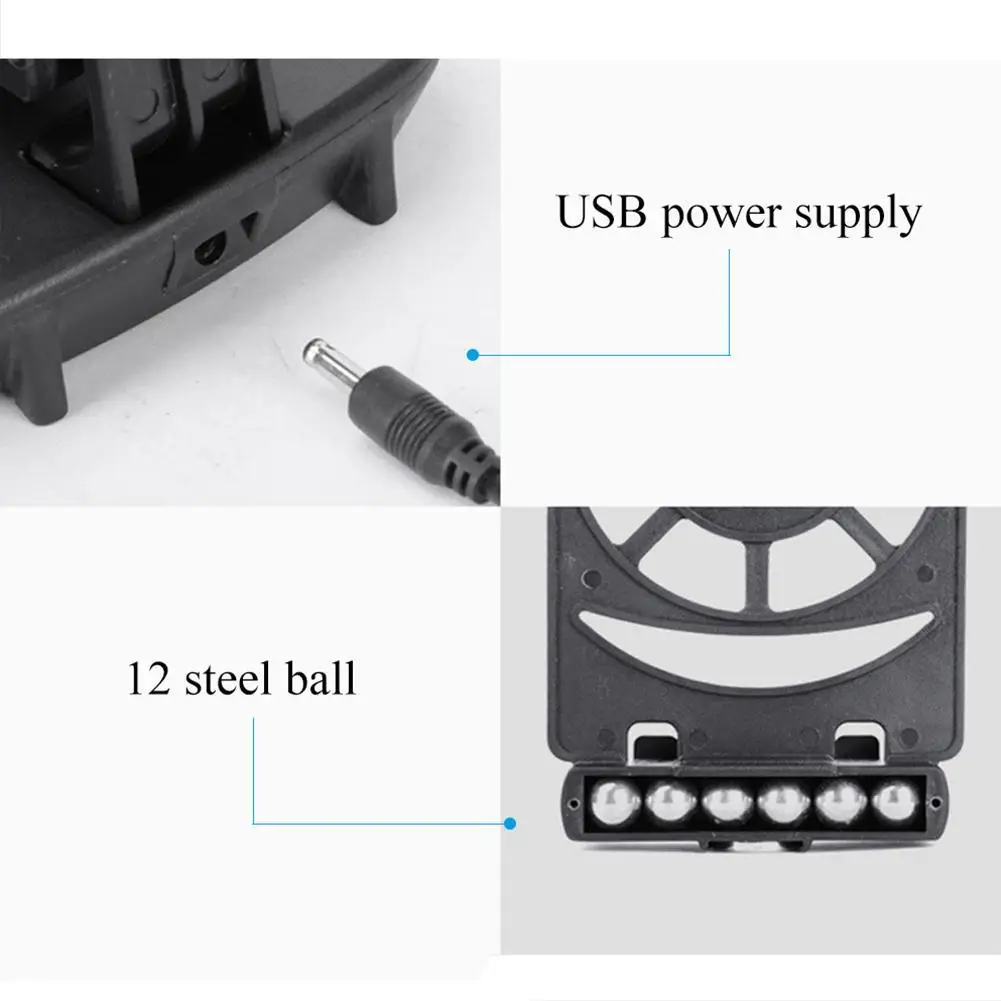 USB power supply

12 steel ball