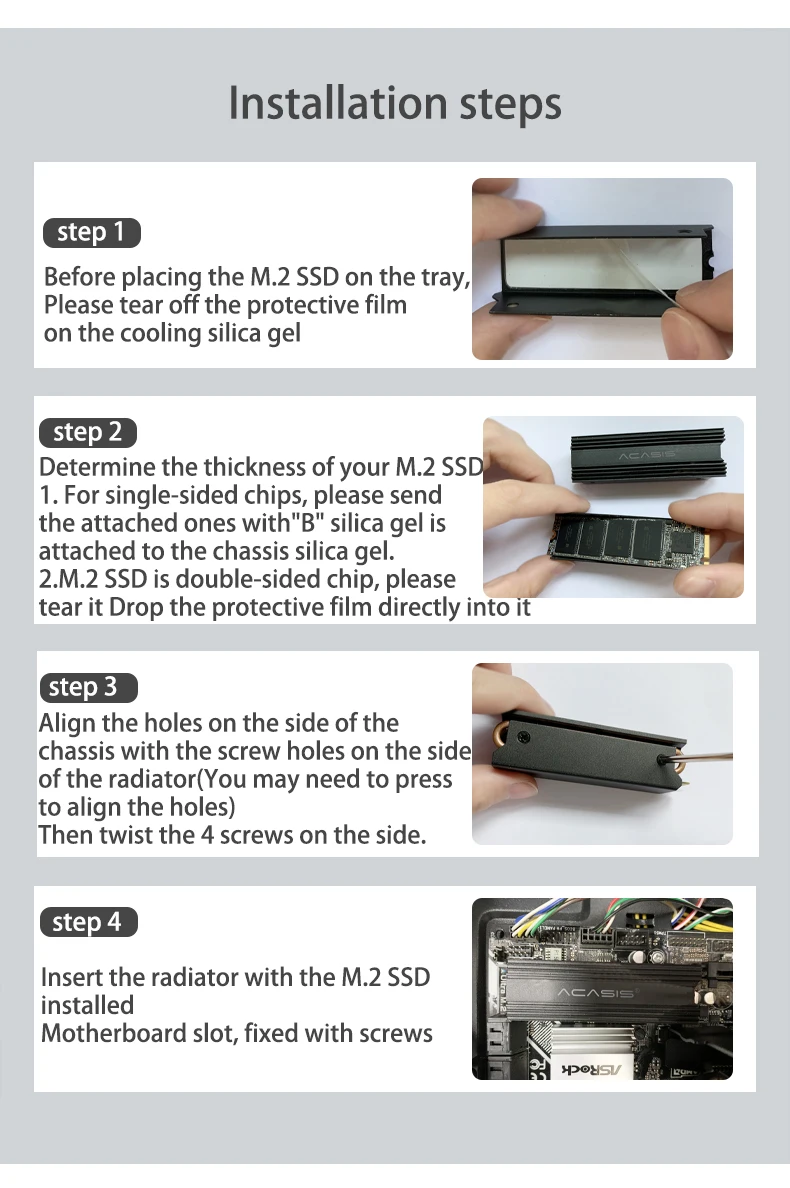 Installation steps

step 1

Before placing the M.2 SSD on the tray, Please tear off the protective film on the cooling silica gel

step 2

Determine the thickness of your M.2 SSD
1. For single-sided chips, please send the attached ones with"B" silica gel is attached to the chassis silica gel.
2.M.2 SSD is double-sided chip, please tear it Drop the protective film directly into it

ACASIS

step 3

Align the holes on the side of the chassis with the screw holes on the side of the radiator(You may need to press to align the holes)
Then twist the 4 screws on the side.

step 4

Insert the radiator with the M.2 SSD installed
Motherboard slot, fixed with screws

ACASIS

ASRock