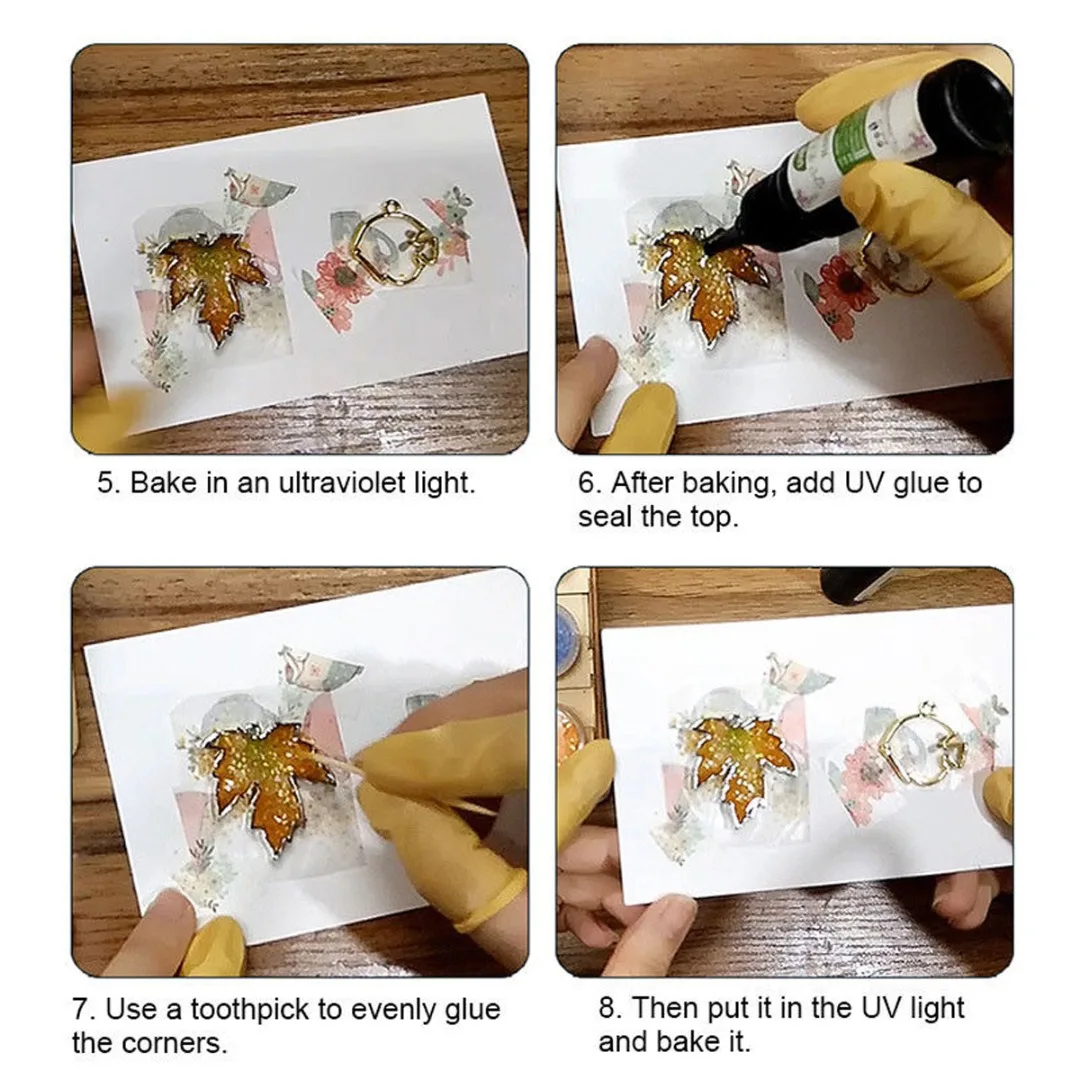 5. Bake in an ultraviolet light.

6. After baking, add UV glue to seal the top.

7. Use a toothpick to evenly glue the corners.

8. Then put it in the UV light and bake it.