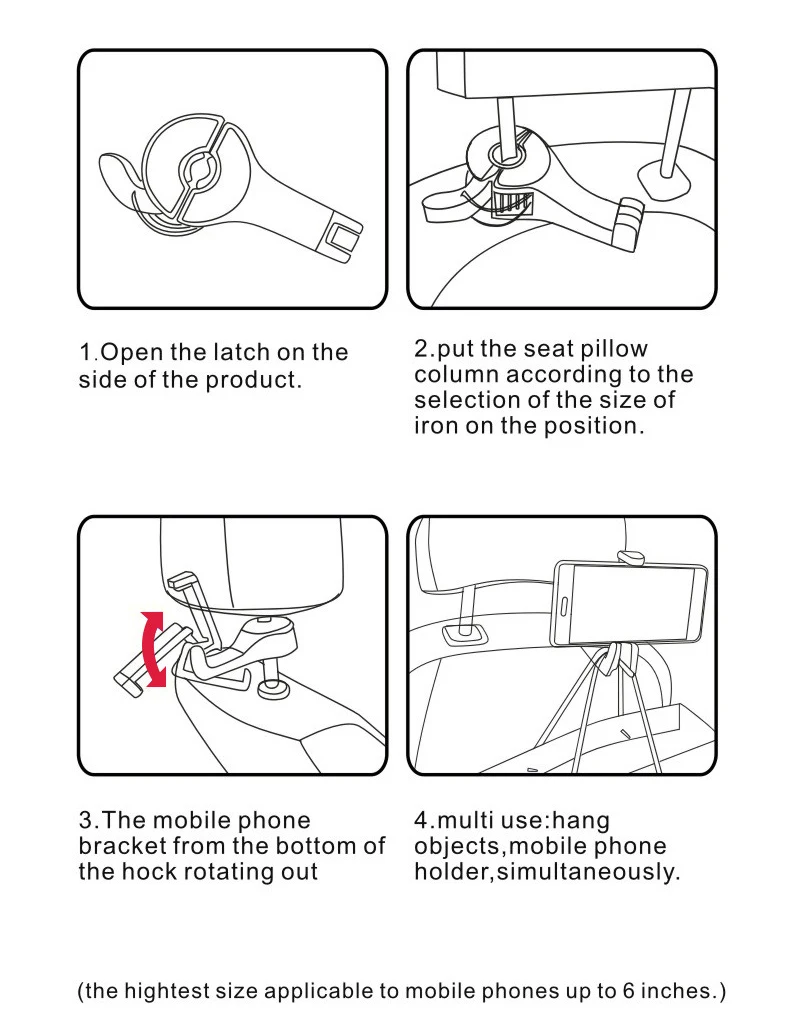 1.Open the latch on the side of the product.

2.put the seat pillow column according to the selection of the size of iron on the position.

3.The mobile phone bracket from the bottom of the hock rotating out

4.multi use:hang objects,mobile phone holder,simultaneously.

(the hightest size applicable to mobile phones up to 6 inches.)