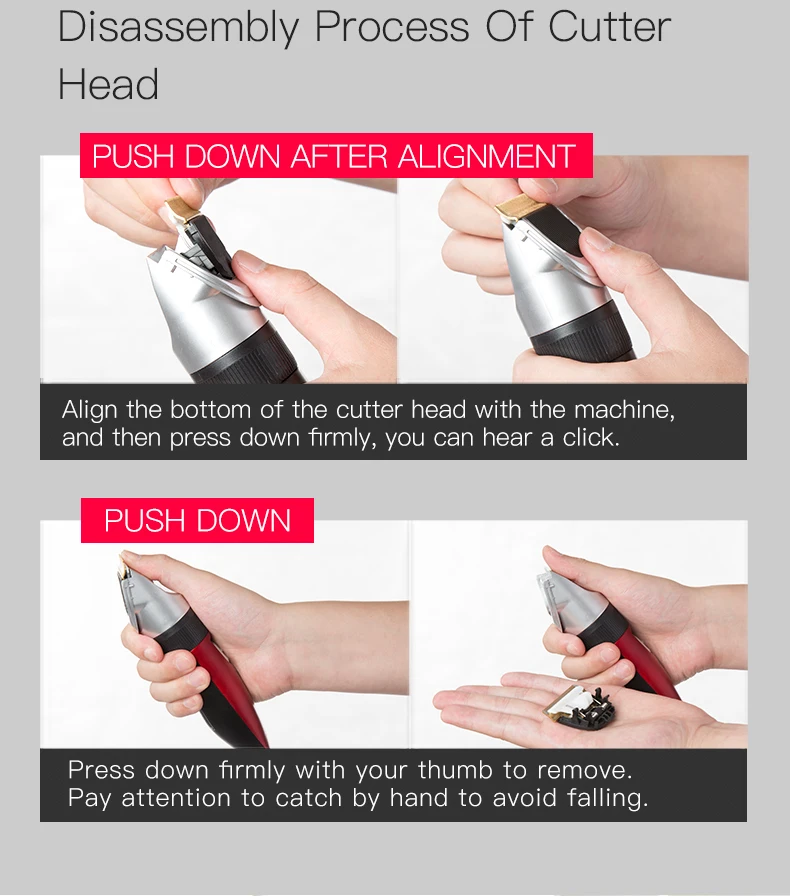 Disassembly Process Of Cutter Head

PUSH DOWN AFTER ALIGNMENT

Align the bottom of the cutter head with the machine, and then press down firmly, you can hear a click.

PUSH DOWN

Press down firmly with your thumb to remove.
Pay attention to catch by hand to avoid falling.