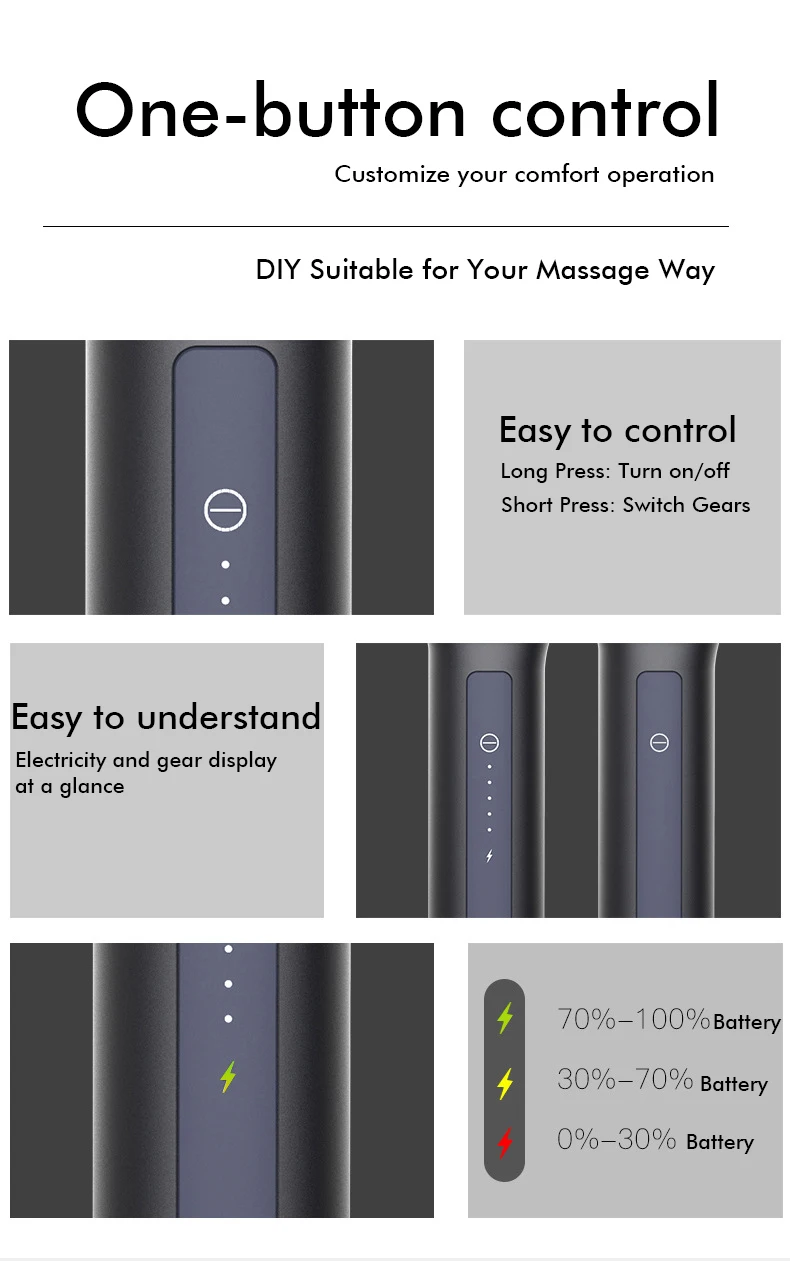 One-button control

Customize your comfort operation

DIY Suitable for Your Massage Way

Easy to control

Long Press: Turn on/off

Short Press: Switch Gears

Easy to understand

Electricity and gear display at a glance

70%–100% Battery

30%–70% Battery

0%–30% Battery