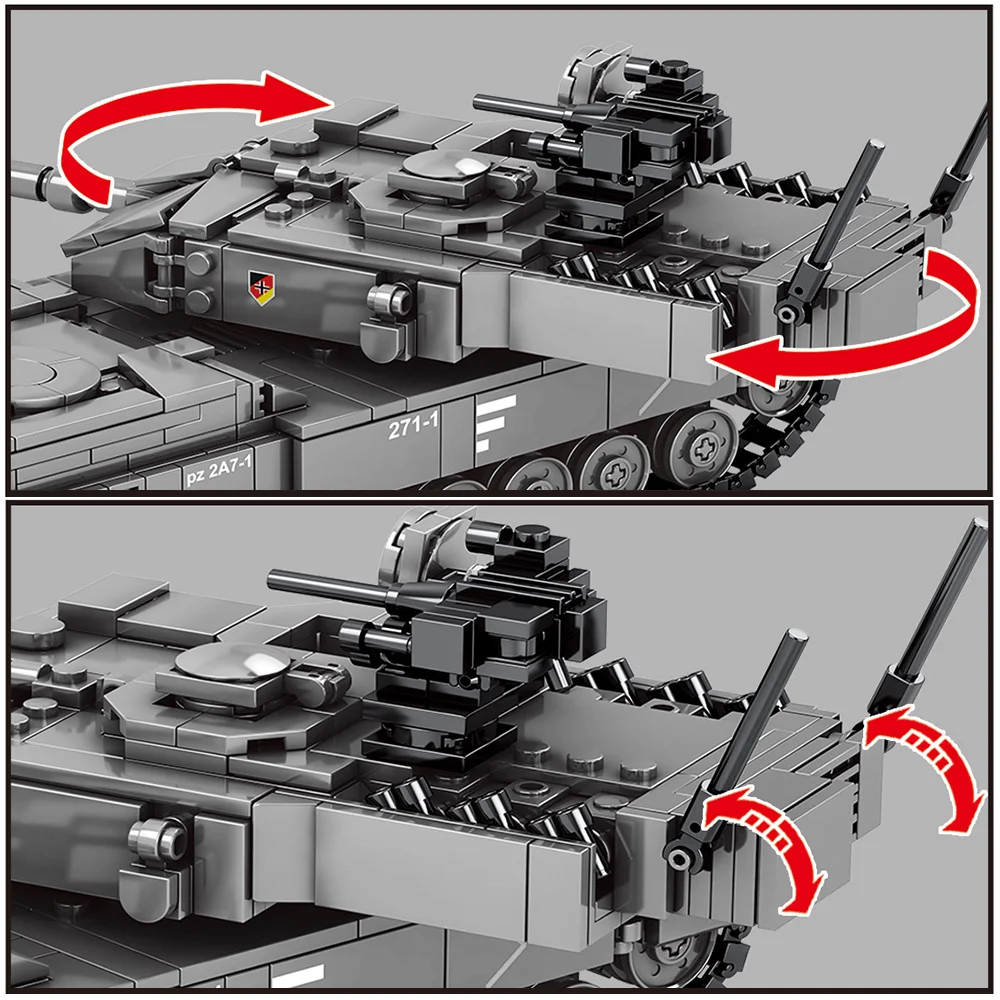 271-1

pz 2A7-1