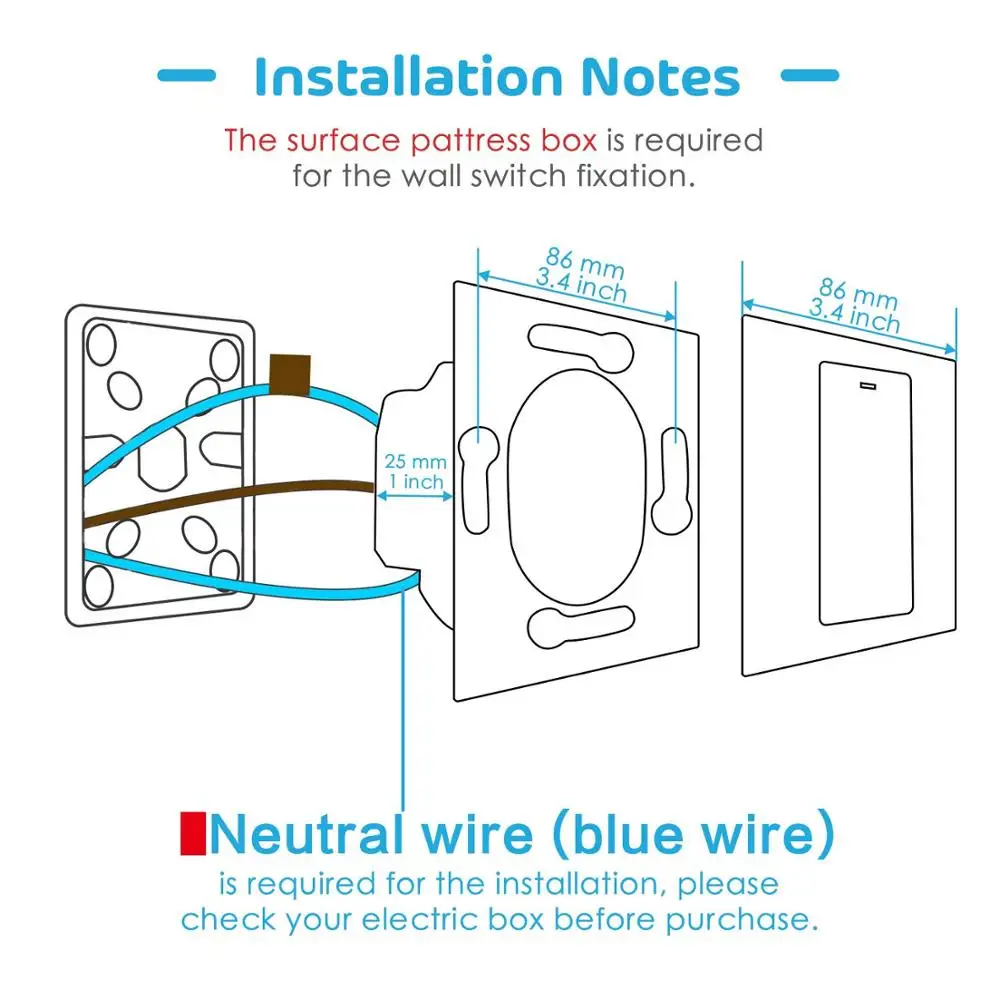 Installation Notes

The surface pattress box is required for the wall switch fixation.

86 mm
3.4 inch

86 mm
3.4 inch

25 mm
1 inch

Neutral wire (blue wire)
is required for the installation, please check your electric box before purchase.