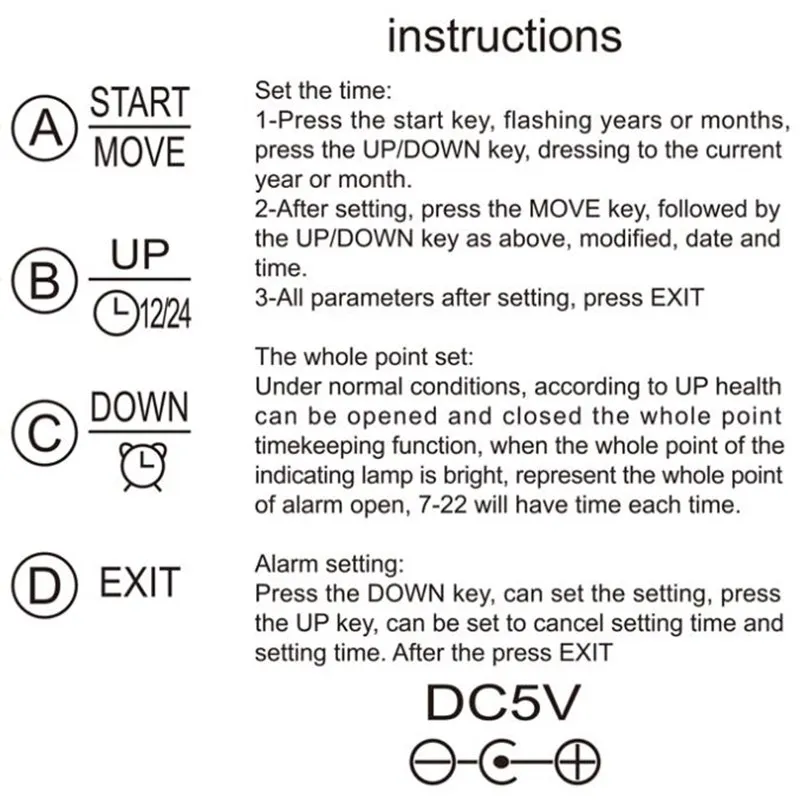 instructions

A START
MOVE

B UP
12/24

C DOWN

D EXIT

Set the time:
1-Press the start key, flashing years or months, press the UP/DOWN key, dressing to the current year or month.
2-After setting, press the MOVE key, followed by the UP/DOWN key as above, modified, date and time.
3-All parameters after setting, press EXIT

The whole point set:
Under normal conditions, according to UP health can be opened and closed the whole point timekeeping function, when the whole point of the indicating lamp is bright, represent the whole point of alarm open, 7-22 will have time each time.

Alarm setting:
Press the DOWN key, can set the setting, press the UP key, can be set to cancel setting time and setting time. After the press EXIT

DC5V