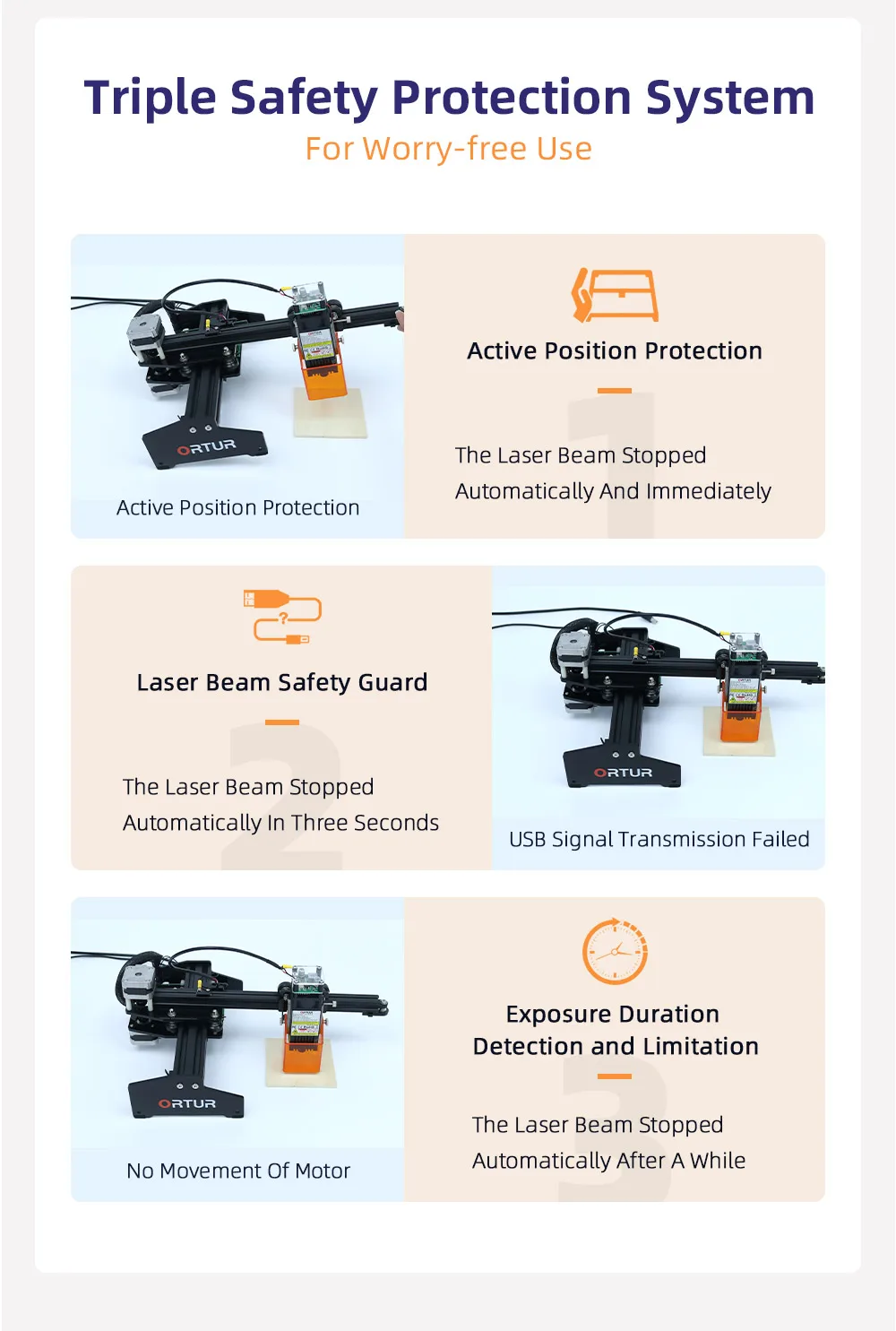 Triple Safety Protection System
For Worry-free Use

ORTUR

Active Position Protection

Active Position Protection

1

The Laser Beam Stopped Automatically And Immediately

Laser Beam Safety Guard

2

The Laser Beam Stopped Automatically In Three Seconds

ORTUR

USB Signal Transmission Failed

ORTUR

No Movement Of Motor

Exposure Duration Detection and Limitation

3

The Laser Beam Stopped Automatically After A While