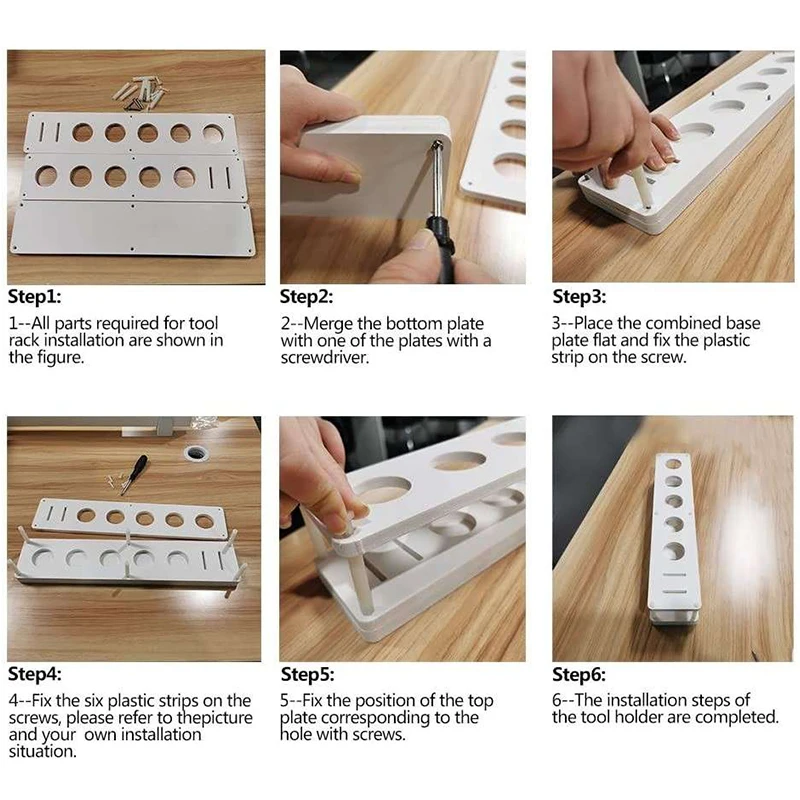 Step1:
1--All parts required for tool rack installation are shown in the figure.

Step2:
2--Merge the bottom plate with one of the plates with a screwdriver.

Step3:
3--Place the combined base plate flat and fix the plastic strip on the screw.

Step4:
4--Fix the six plastic strips on the screws, please refer to thepicture and your own installation situation.

Step5:
5--Fix the position of the top plate corresponding to the hole with screws.

Step6:
6--The installation steps of the tool holder are completed.