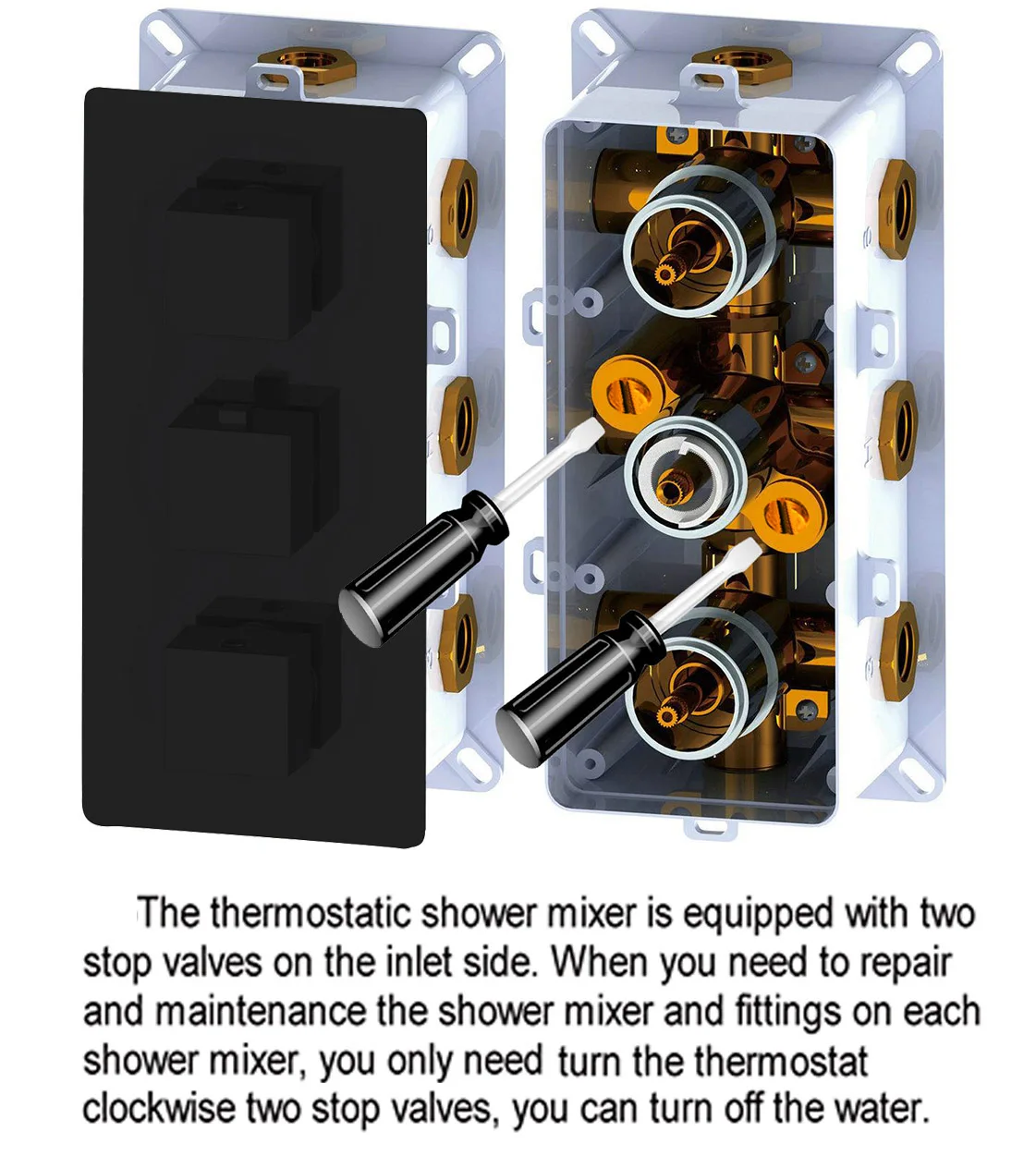 The thermostatic shower mixer is equipped with two stop valves on the inlet side. When you need to repair and maintenance the shower mixer and fittings on each shower mixer, you only need turn the thermostat clockwise two stop valves, you can turn off the water.