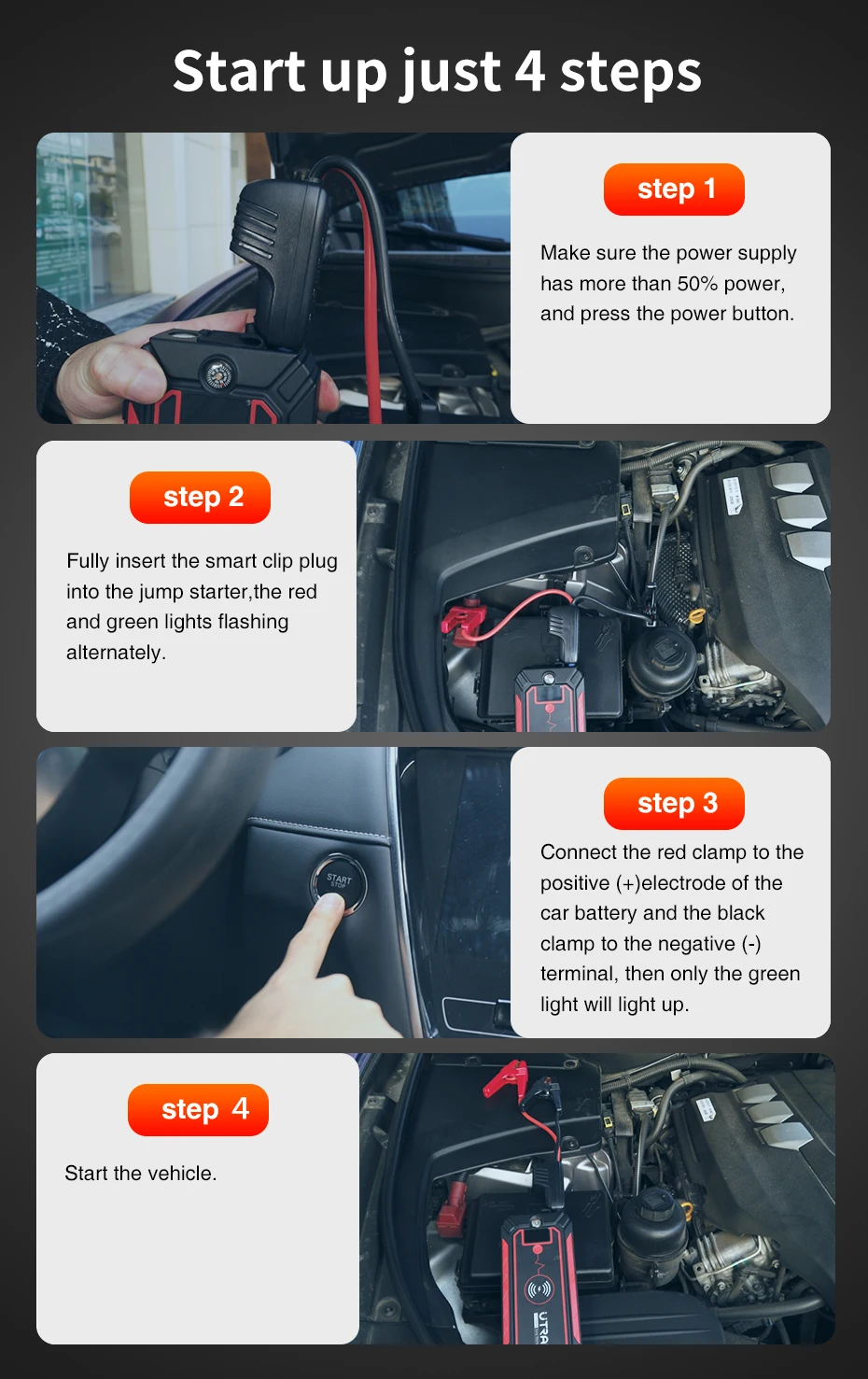 Start up just 4 steps

step 1

Make sure the power supply has more than 50% power, and press the power button.

step 2

Fully insert the smart clip plug into the jump starter,the red and green lights flashing alternately.

START STOP

step 3

Connect the red clamp to the positive (+)electrode of the car battery and the black clamp to the negative (-) terminal, then only the green light will light up.

step 4

Start the vehicle.

UTRA