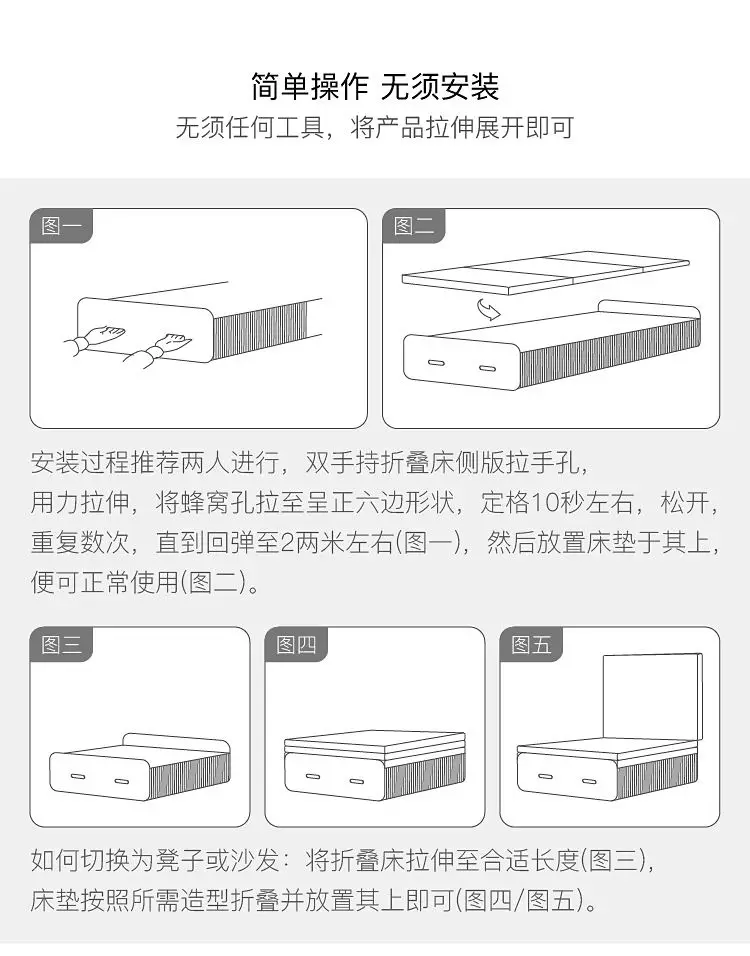 简单操作 无须安装

无须任何工具，将产品拉伸展开即可

图一

图二

安装过程推荐两人进行，双手持折叠床侧版拉手孔，用力拉伸，将蜂窝孔拉至呈正六边形状，定格10秒左右，松开，重复数次，直到回弹至2两米左右(图一)，然后放置床垫于其上，便可正常使用(图二)。

图三

图四

图五

如何切换为凳子或沙发：将折叠床拉伸至合适长度(图三)，床垫按照所需造型折叠并放置其上即可(图四/图五)。