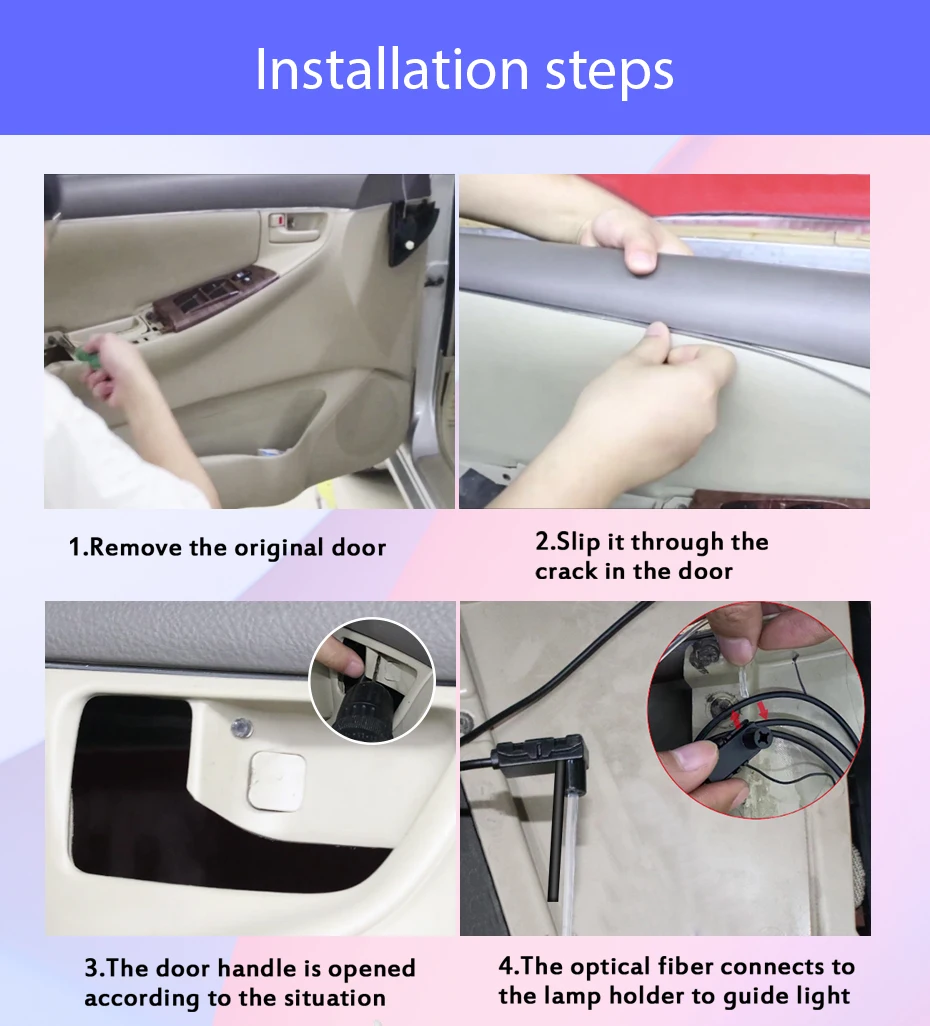 Installation steps

1.Remove the original door

2.Slip it through the crack in the door

3.The door handle is opened according to the situation

4.The optical fiber connects to the lamp holder to guide light