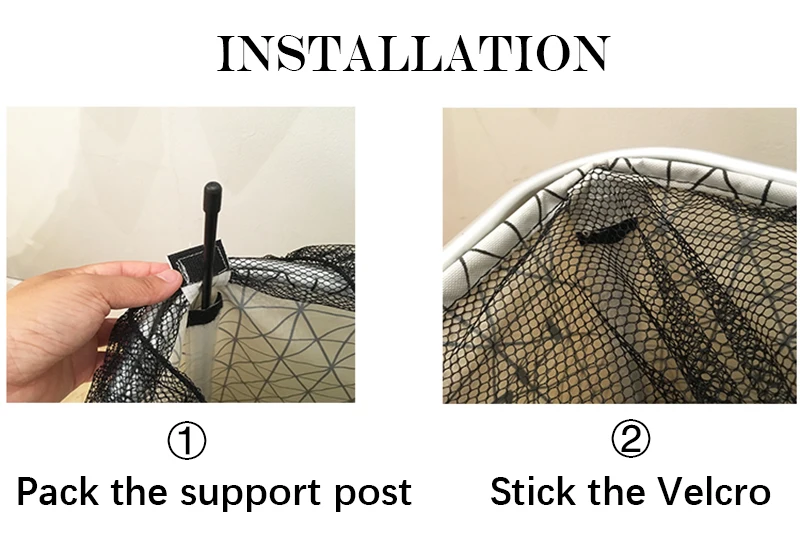 INSTALLATION

①
Pack the support post

②
Stick the Velcro