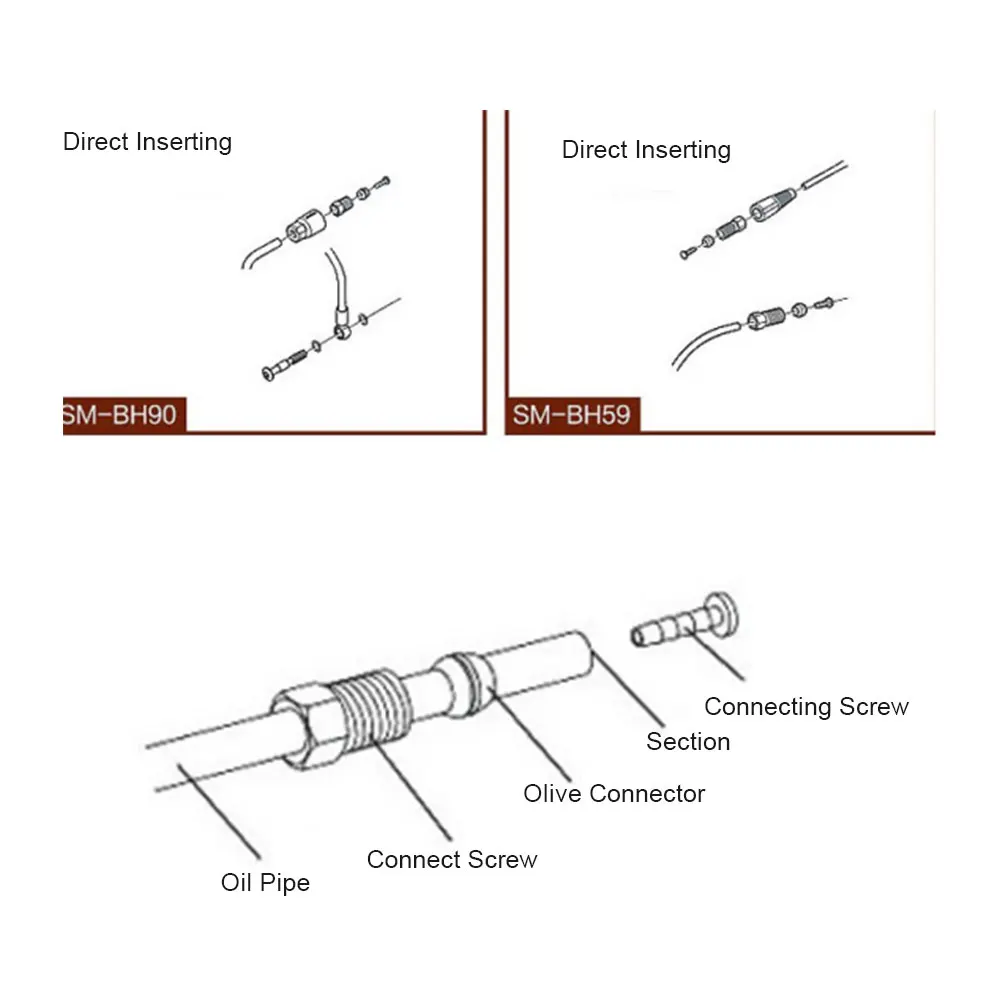 Direct Inserting

SM-BH90

Direct Inserting

SM-BH59

Connecting Screw

Section

Olive Connector

Connect Screw

Oil Pipe