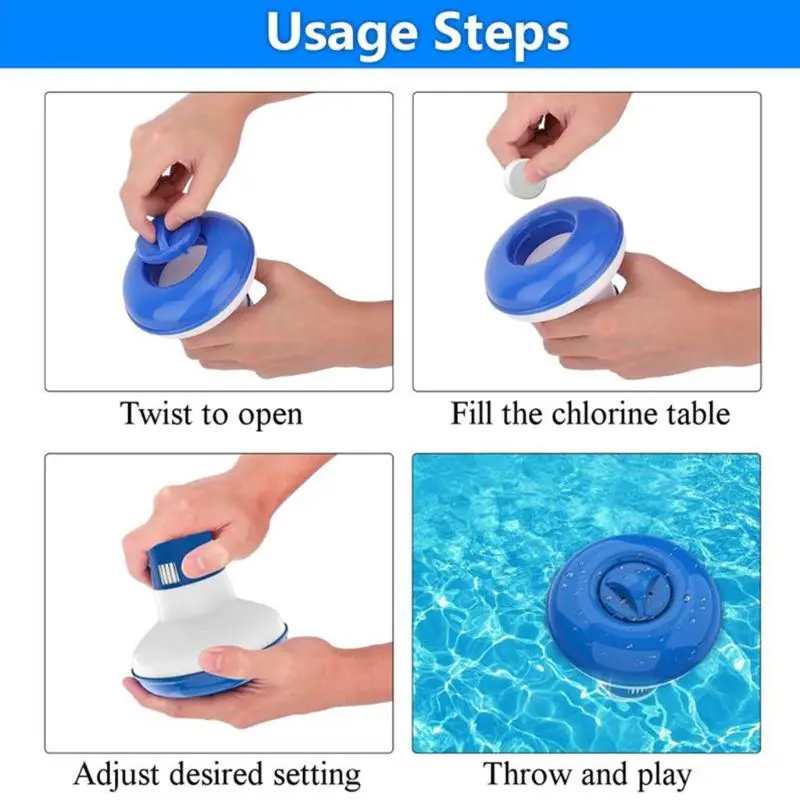 Usage Steps

Twist to open

Fill the chlorine table

Adjust desired setting

Throw and play