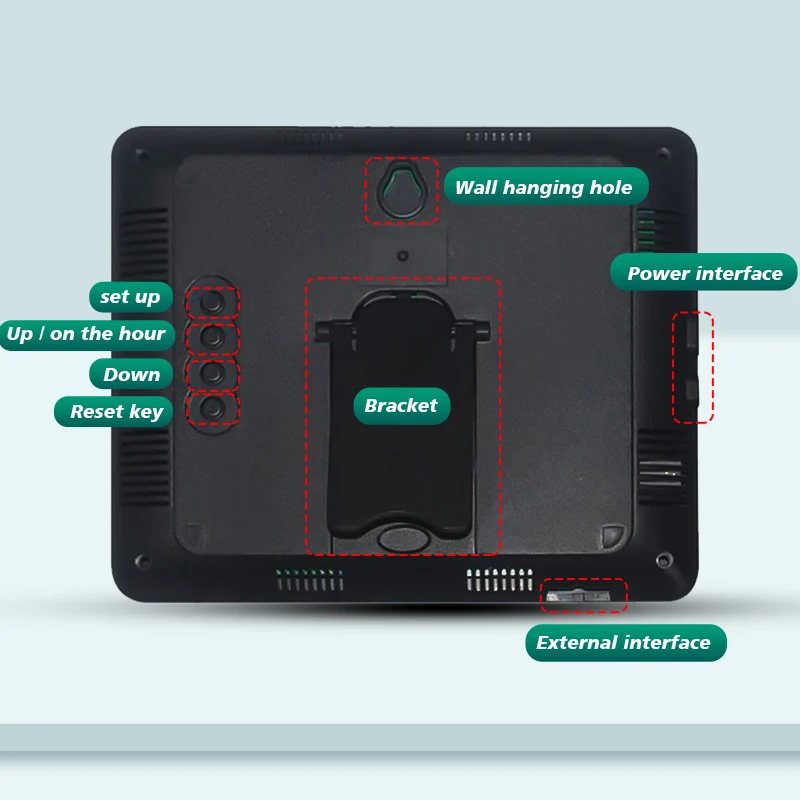 Wall hanging hole

Power interface

set up

Up / on the hour

Down

Reset key

Bracket

External interface