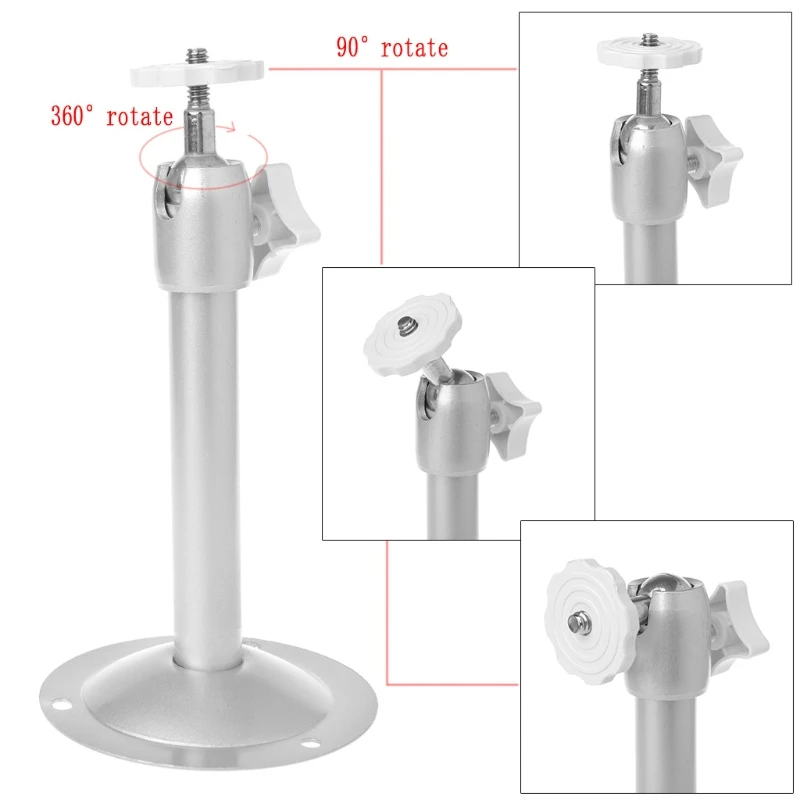 90° rotate

360° rotate