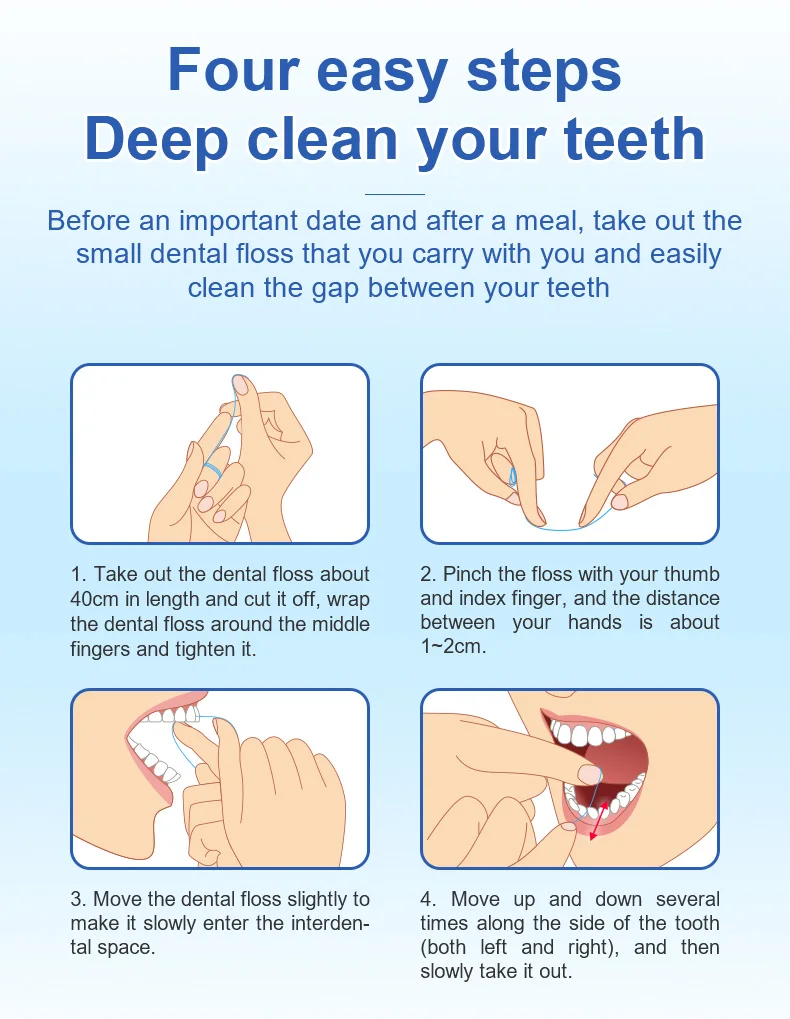 Four easy steps
Deep clean your teeth

Before an important date and after a meal, take out the small dental floss that you carry with you and easily clean the gap between your teeth

1. Take out the dental floss about 40cm in length and cut it off, wrap the dental floss around the middle fingers and tighten it.

2. Pinch the floss with your thumb and index finger, and the distance between your hands is about 1~2cm.

3. Move the dental floss slightly to make it slowly enter the interdental space.

4. Move up and down several times along the side of the tooth (both left and right), and then slowly take it out.