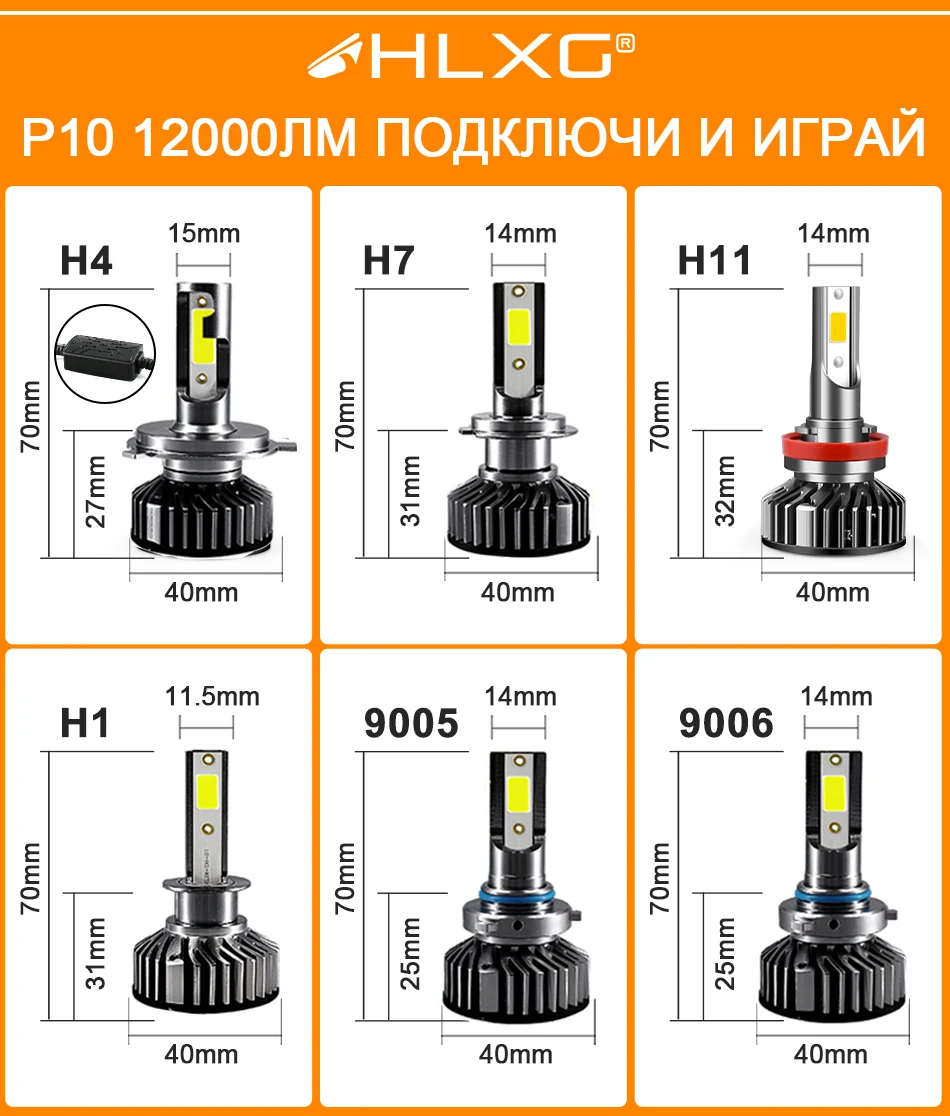 HLXG®

P10 12000ЛМ ПОДКЛЮЧИ И ИГРАЙ

H4
15mm
70mm
27mm
40mm

H7
14mm
70mm
31mm
40mm

H11
14mm
70mm
32mm
40mm

H1
11.5mm
70mm
31mm
40mm

9005
14mm
70mm
25mm
40mm

9006
14mm
70mm
25mm
40mm