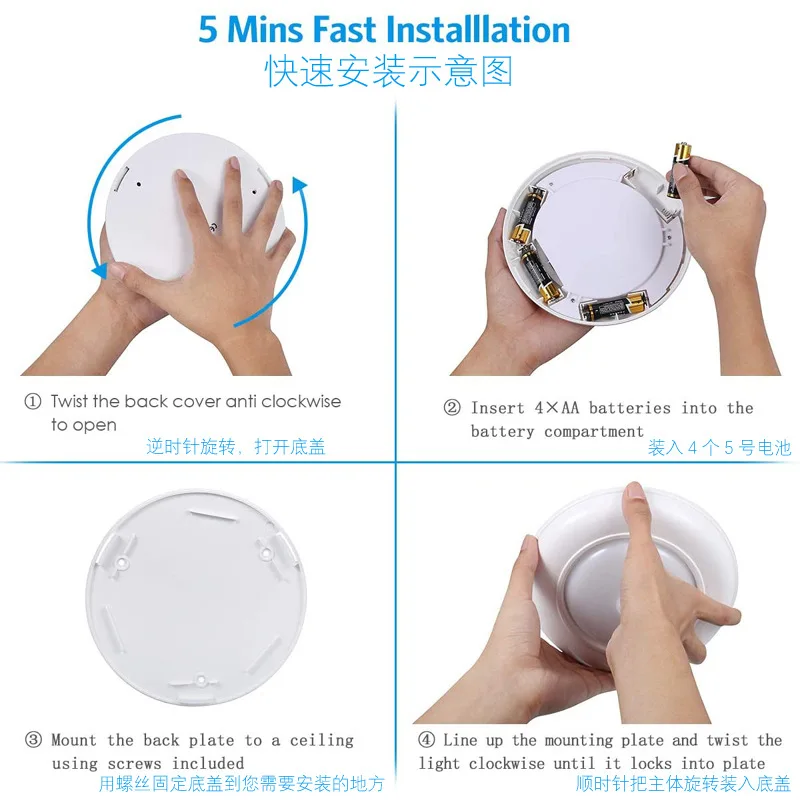 5 Mins Fast Installlation
快速安装示意图

① Twist the back cover anti clockwise to open
逆时针旋转，打开底盖

② Insert 4×AA batteries into the battery compartment
装入 4 个 5 号电池

③ Mount the back plate to a ceiling using screws included
用螺丝固定底盖到您需要安装的地方

④ Line up the mounting plate and twist the light clockwise until it locks into plate
顺时针把主体旋转装入底盖