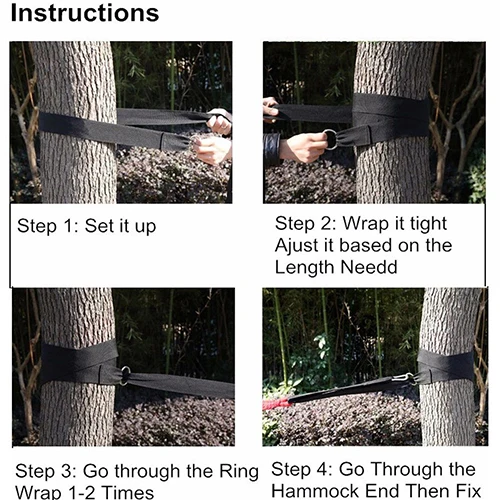 Instructions

Step 1: Set it up

Step 2: Wrap it tight
Ajust it based on the Length Needd

Step 3: Go through the Ring
Wrap 1-2 Times

Step 4: Go Through the Hammock End Then Fix