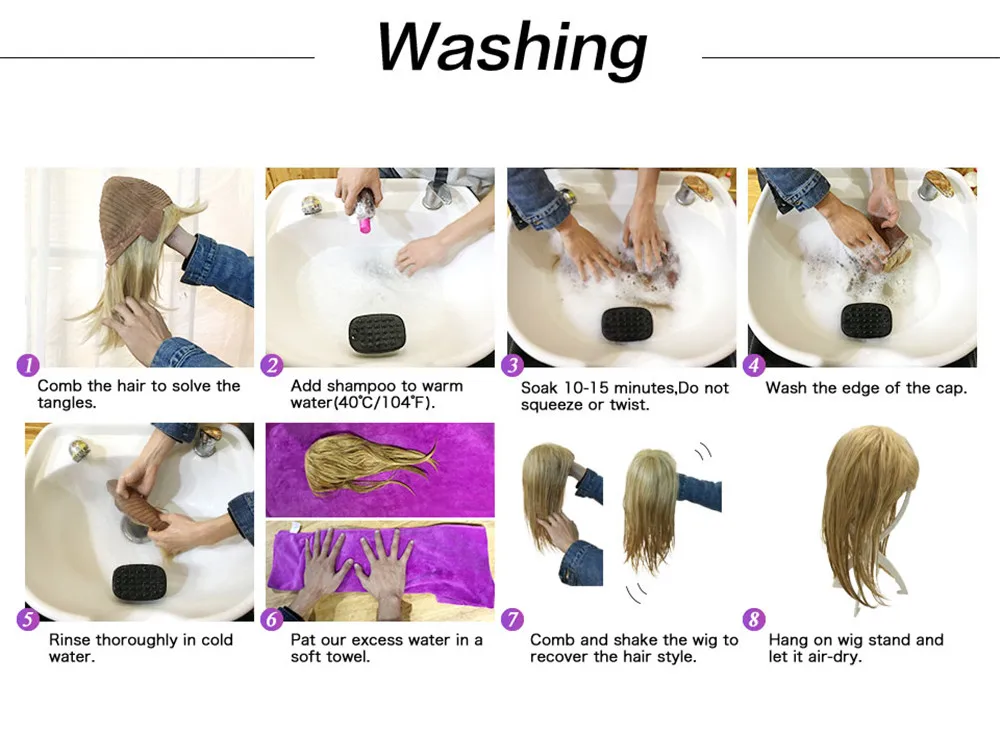 Washing

1 Comb the hair to solve the tangles.

2 Add shampoo to warm water(40℃/104℉).

3 Soak 10-15 minutes,Do not squeeze or twist.

4 Wash the edge of the cap.

5 Rinse thoroughly in cold water.

6 Pat our excess water in a soft towel.

7 Comb and shake the wig to recover the hair style.

8 Hang on wig stand and let it air-dry.