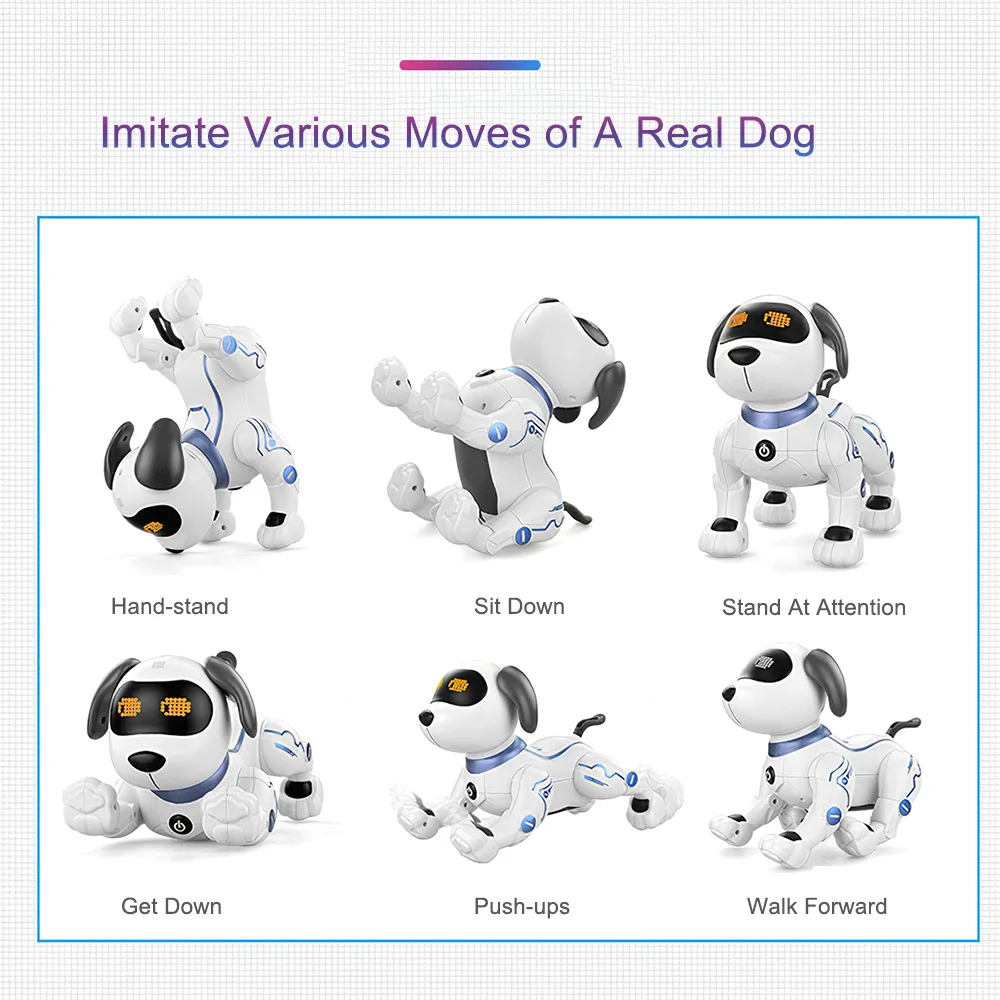 Imitate Various Moves of A Real Dog

Hand-stand

Sit Down

Stand At Attention

Get Down

Push-ups

Walk Forward