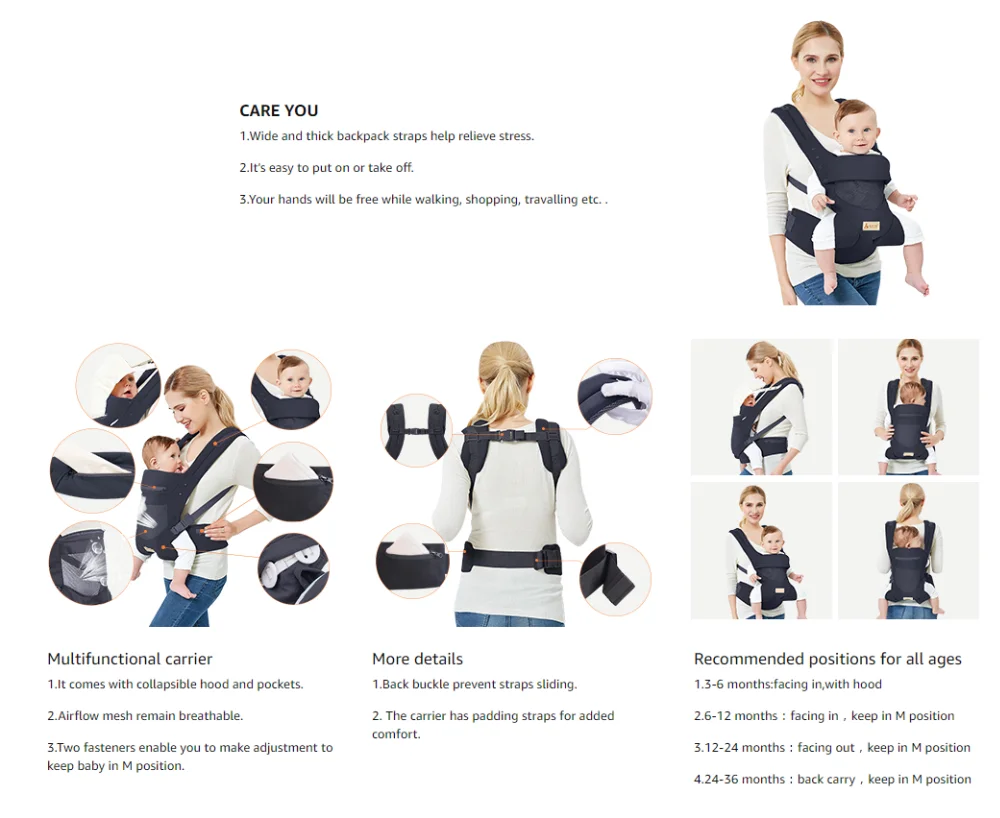 CARE YOU

1.Wide and thick backpack straps help relieve stress.

2.It's easy to put on or take off.

3.Your hands will be free while walking, shopping, travalling etc. .

Multifunctional carrier

1.It comes with collapsible hood and pockets.

2.Airflow mesh remain breathable.

3.Two fasteners enable you to make adjustment to keep baby in M position.

More details

1.Back buckle prevent straps sliding.

2. The carrier has padding straps for added comfort.

Recommended positions for all ages

1.3-6 months:facing in,with hood

2.6-12 months：facing in，keep in M position

3.12-24 months：facing out，keep in M position

4.24-36 months：back carry，keep in M position