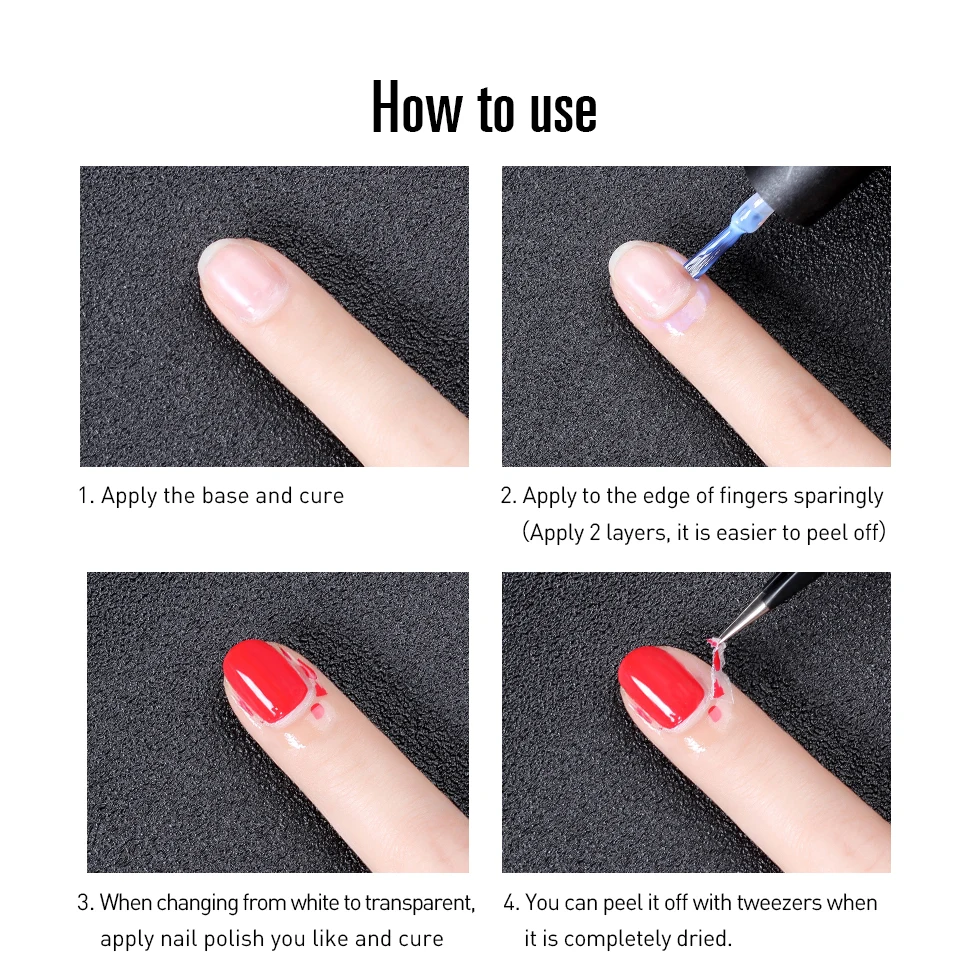 How to use

1. Apply the base and cure

2. Apply to the edge of fingers sparingly (Apply 2 layers, it is easier to peel off)

3. When changing from white to transparent, apply nail polish you like and cure

4. You can peel it off with tweezers when it is completely dried.