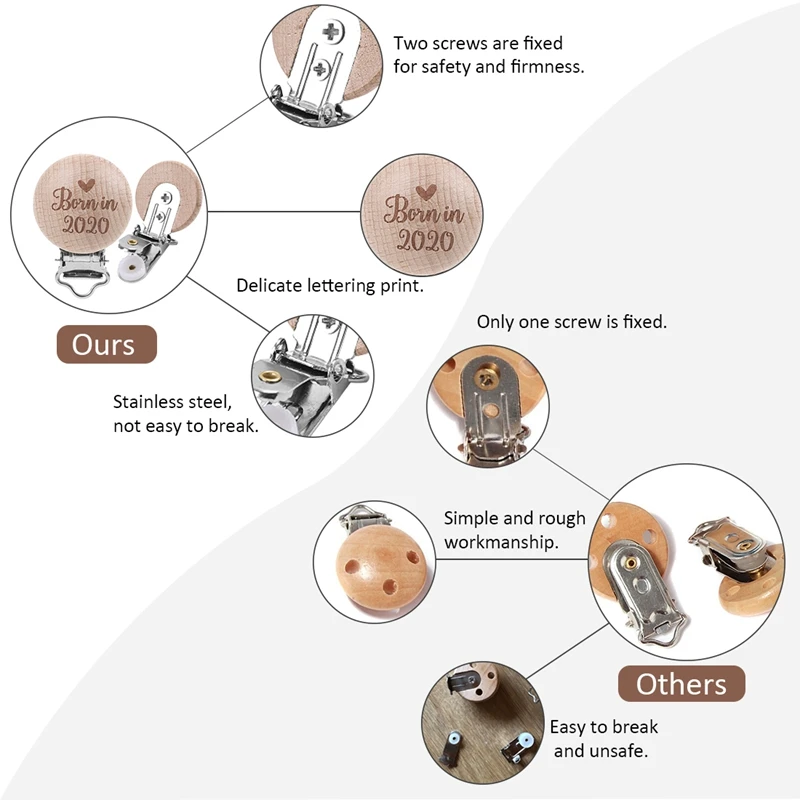 Two screws are fixed for safety and firmness.

Born in 2020

Born in 2020

Delicate lettering print.

Ours

Stainless steel, not easy to break.

Only one screw is fixed.

Simple and rough workmanship.

Others

Easy to break and unsafe.