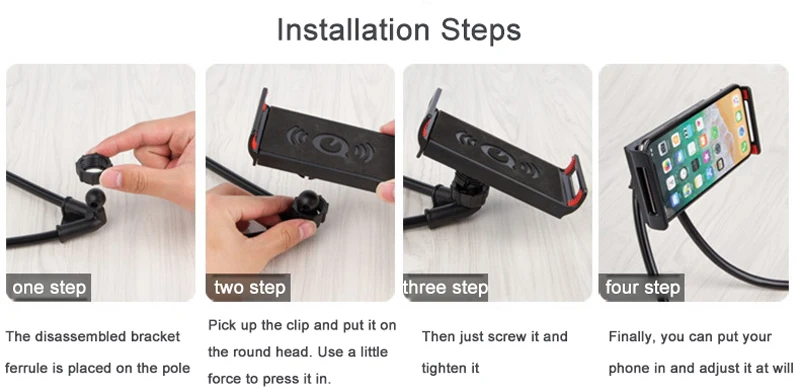 Installation Steps

one step

The disassembled bracket ferrule is placed on the pole

two step

Pick up the clip and put it on the round head. Use a little force to press it in.

three step

Then just screw it and tighten it

four step

Finally, you can put your phone in and adjust it at will