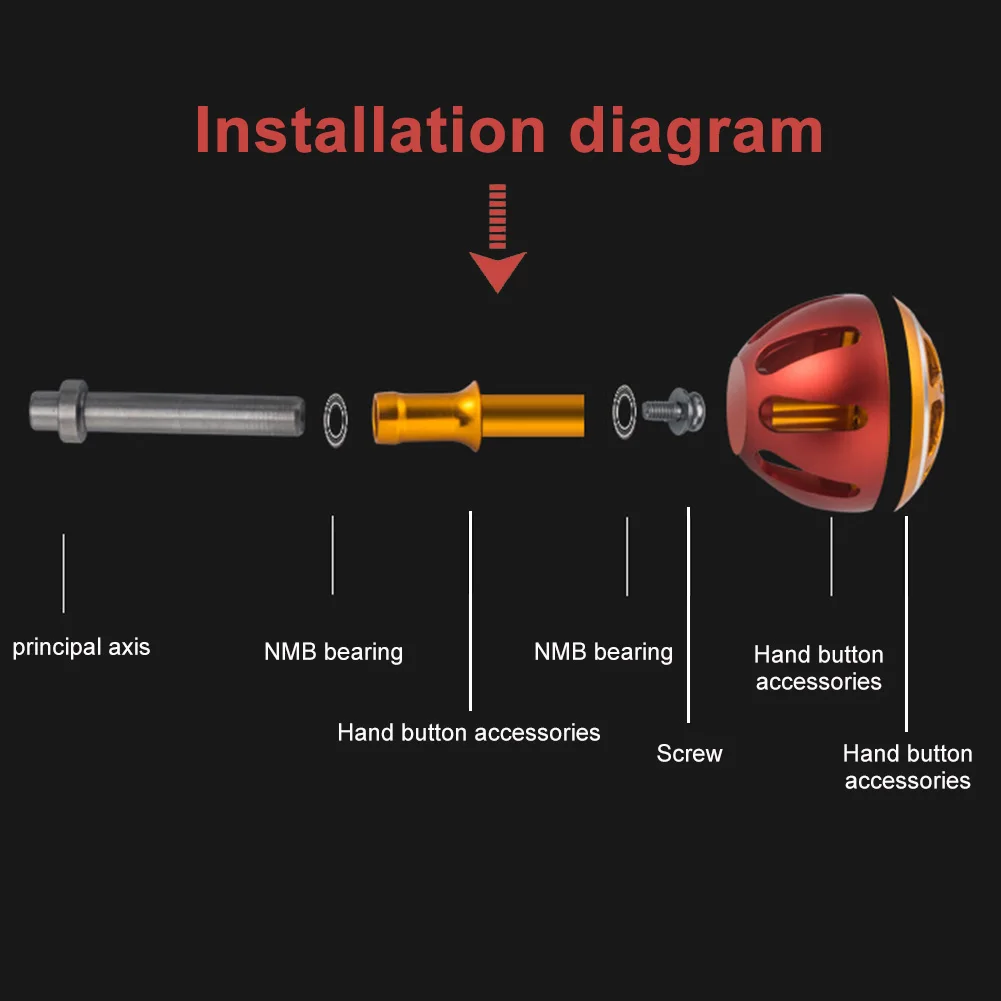 Installation diagram

principal axis

NMB bearing

Hand button accessories

NMB bearing

Screw

Hand button accessories

Hand button accessories