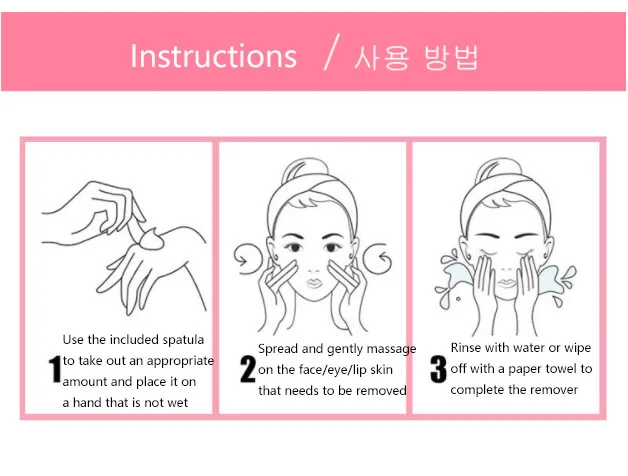 Instructions / 사용 방법

1 Use the included spatula to take out an appropriate amount and place it on a hand that is not wet

2 Spread and gently massage on the face/eye/lip skin that needs to be removed

3 Rinse with water or wipe off with a paper towel to complete the remover